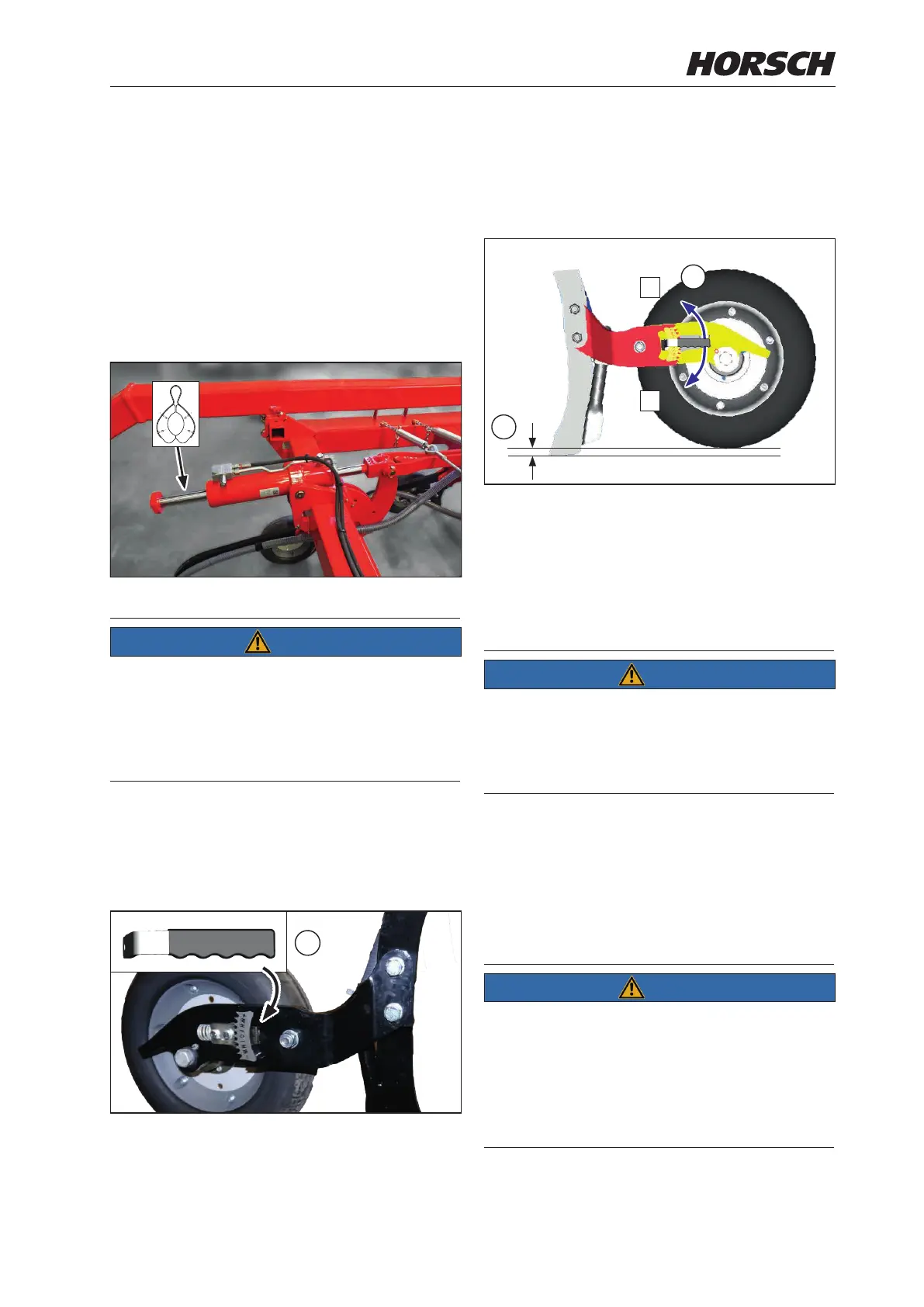 HORSCH