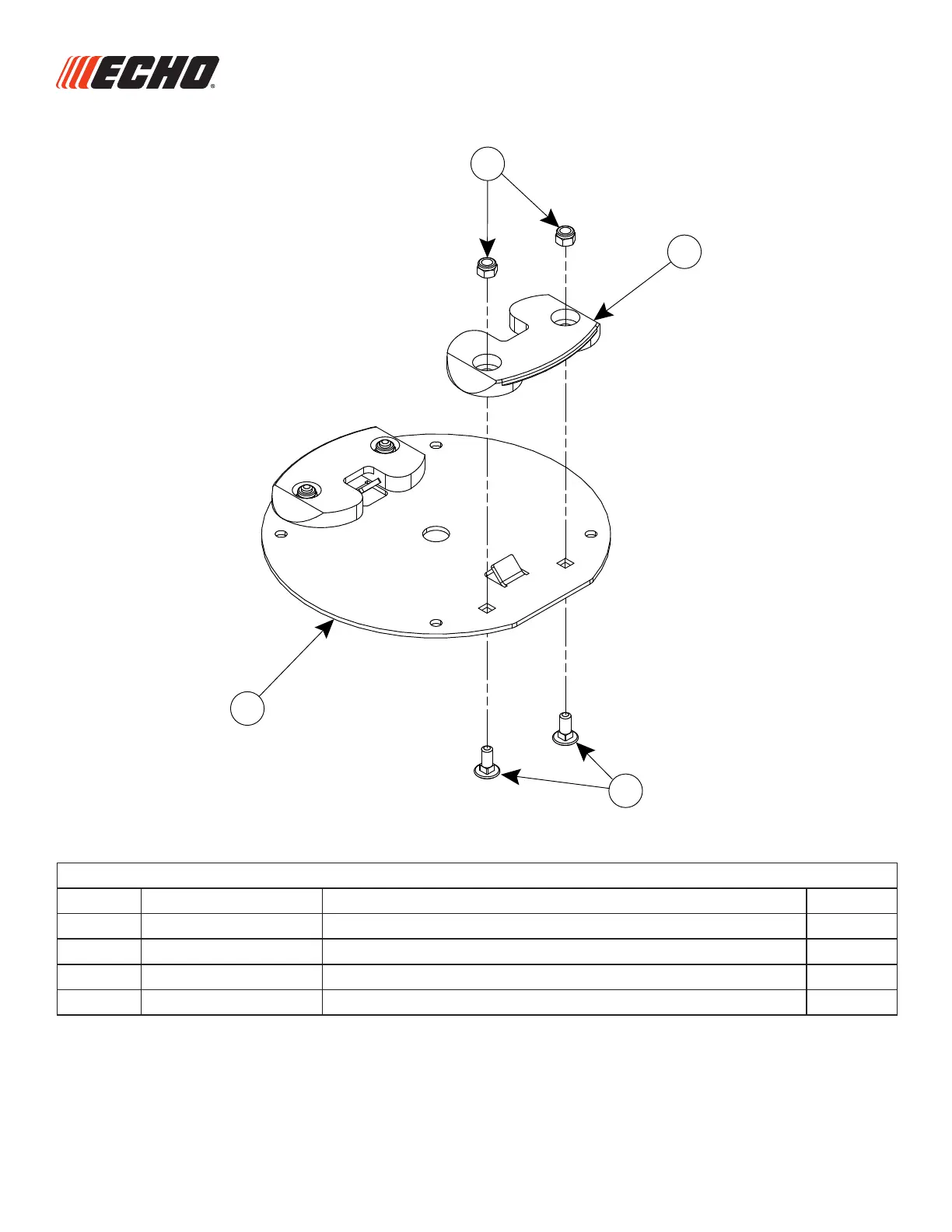 ECHO®