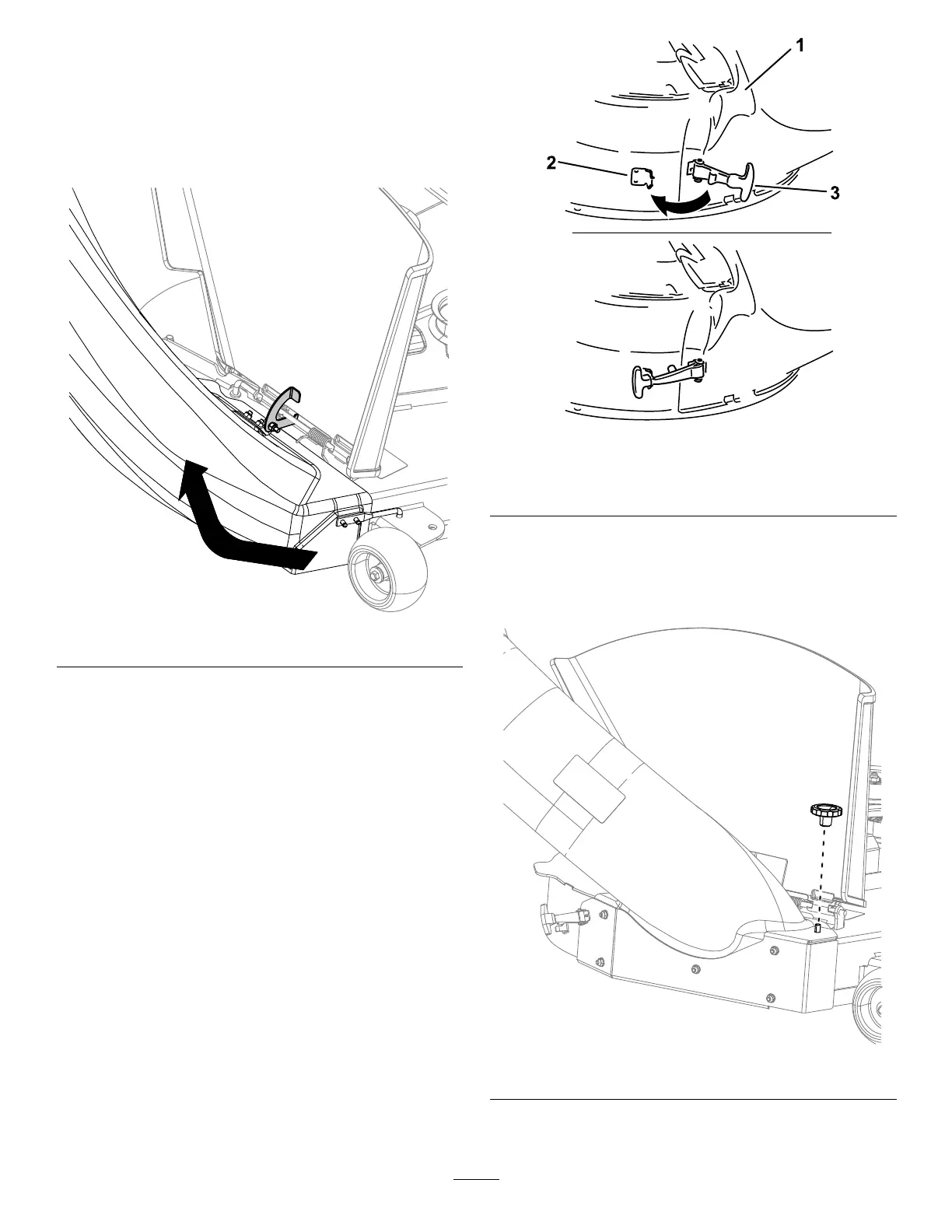 1

2

3