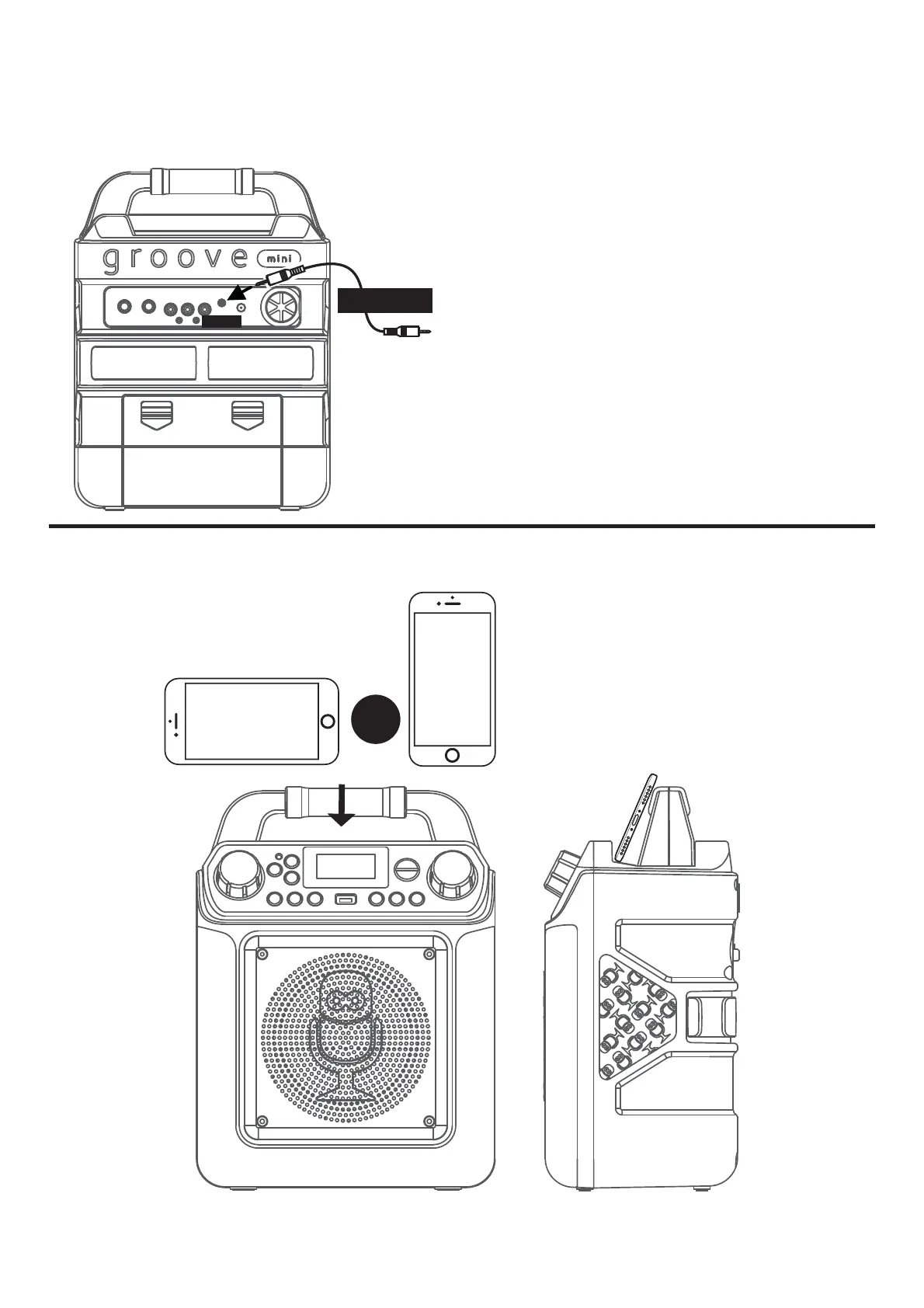 groove mini