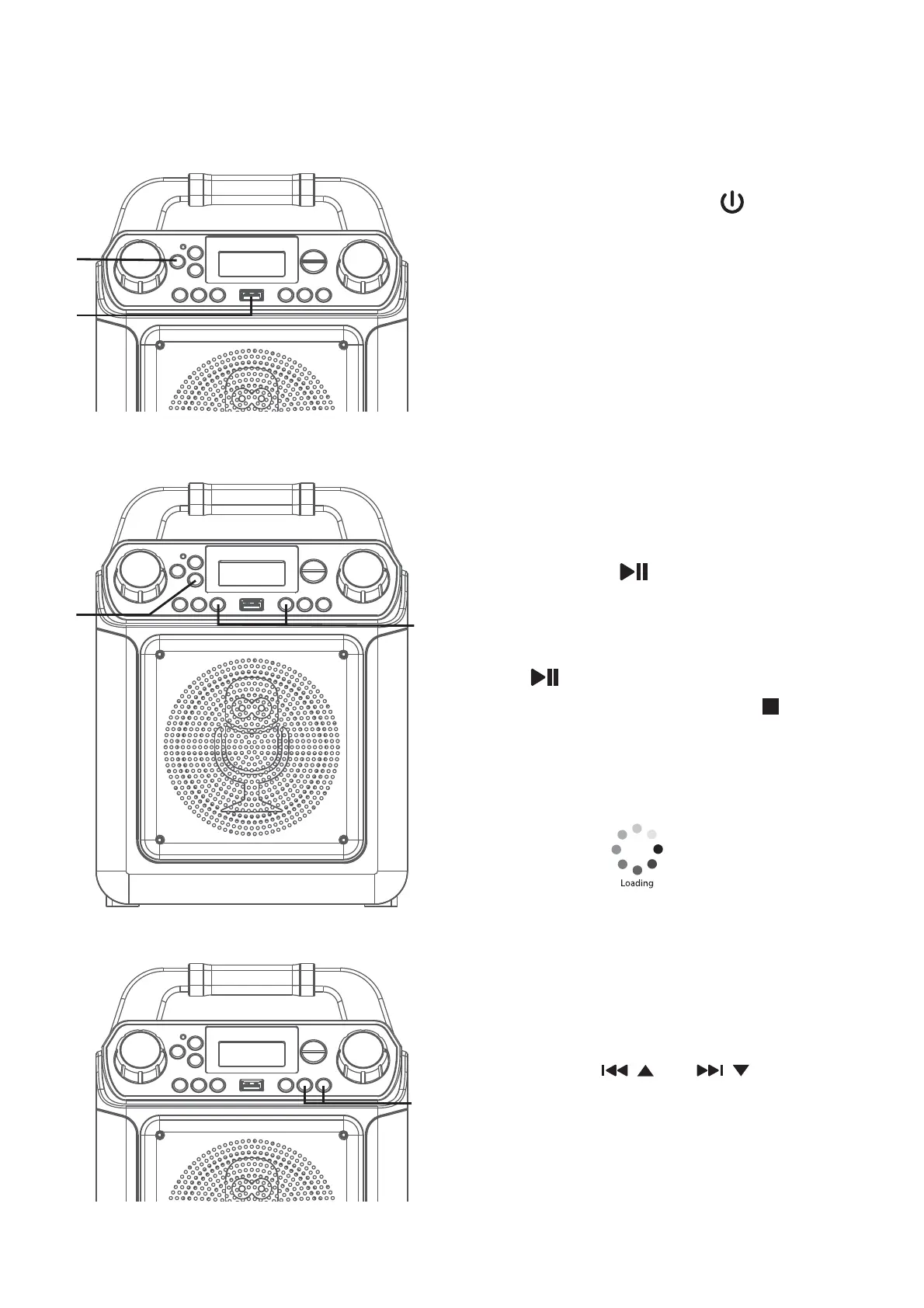 Loading