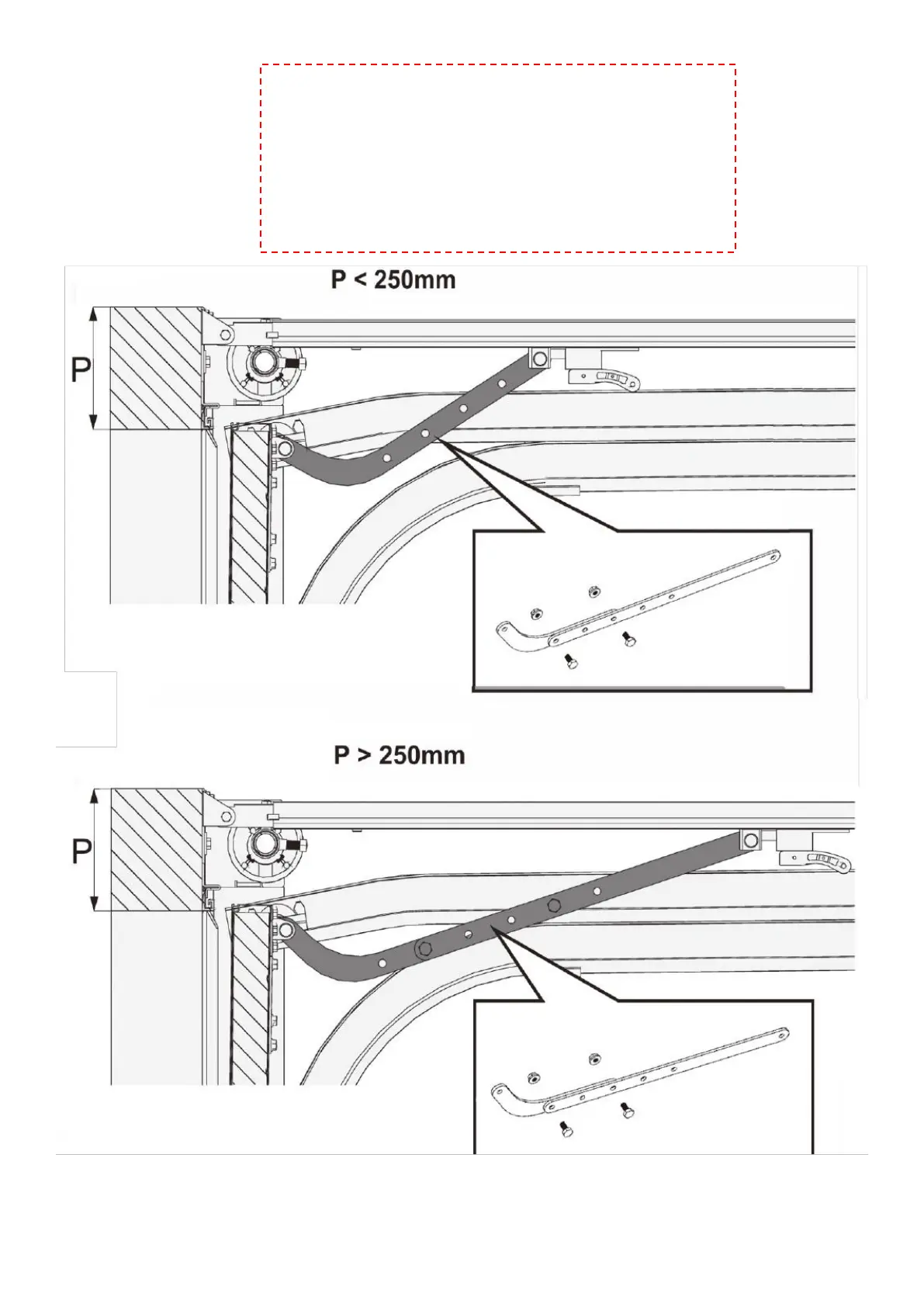 P < 250mm

P

P > 250mm

P