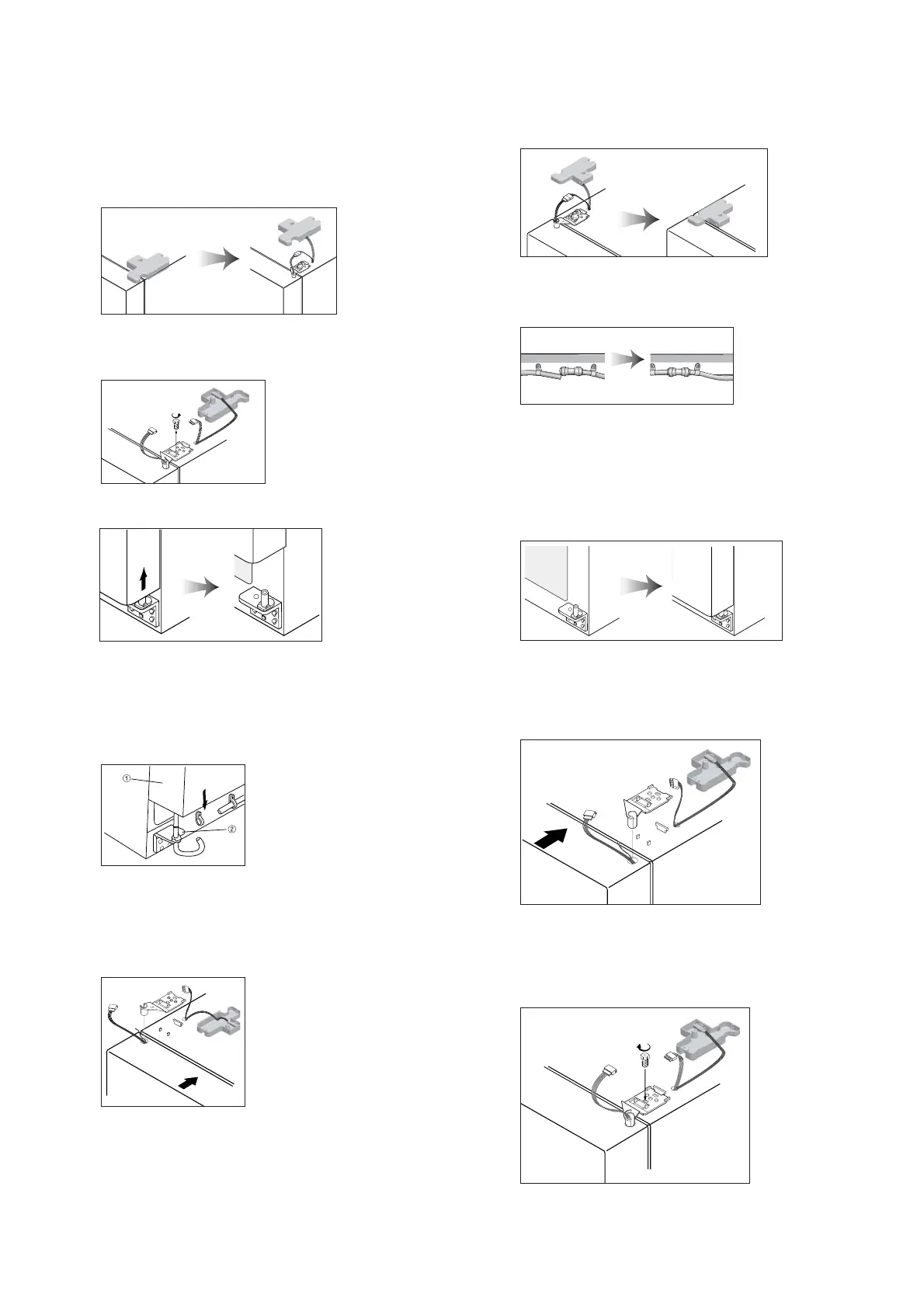 ①
②