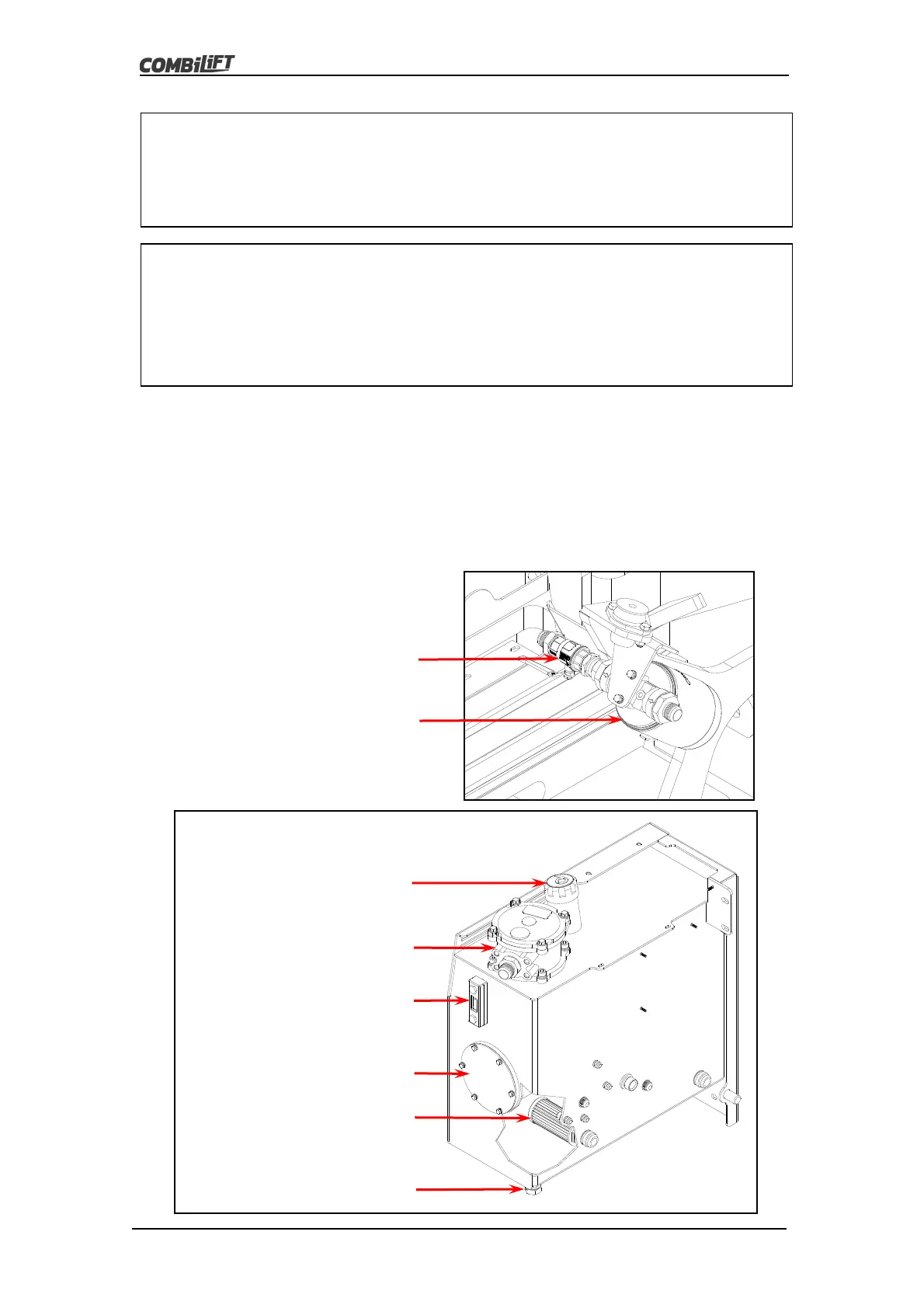 COMBiLiFT