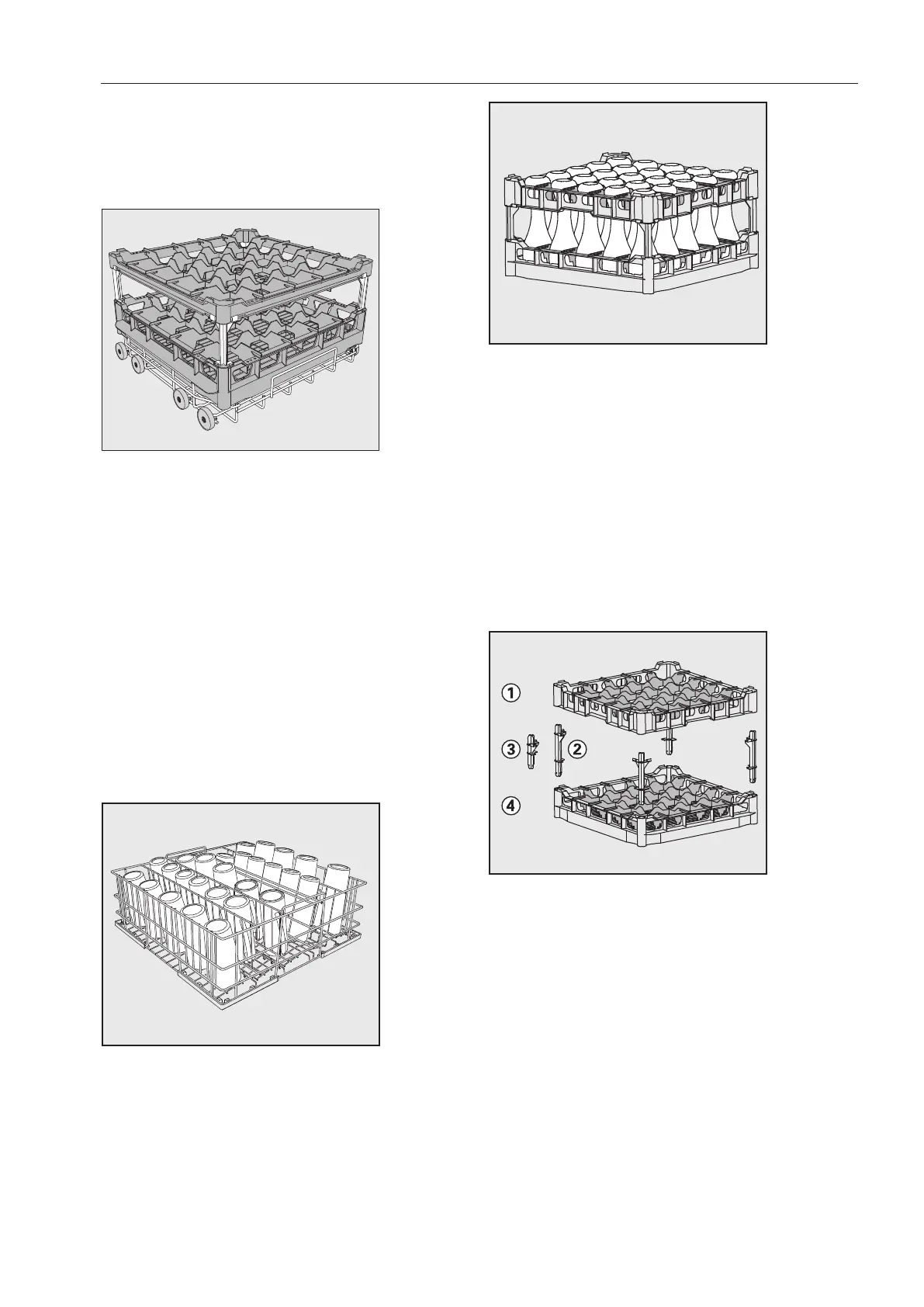 ①

③ ②

④