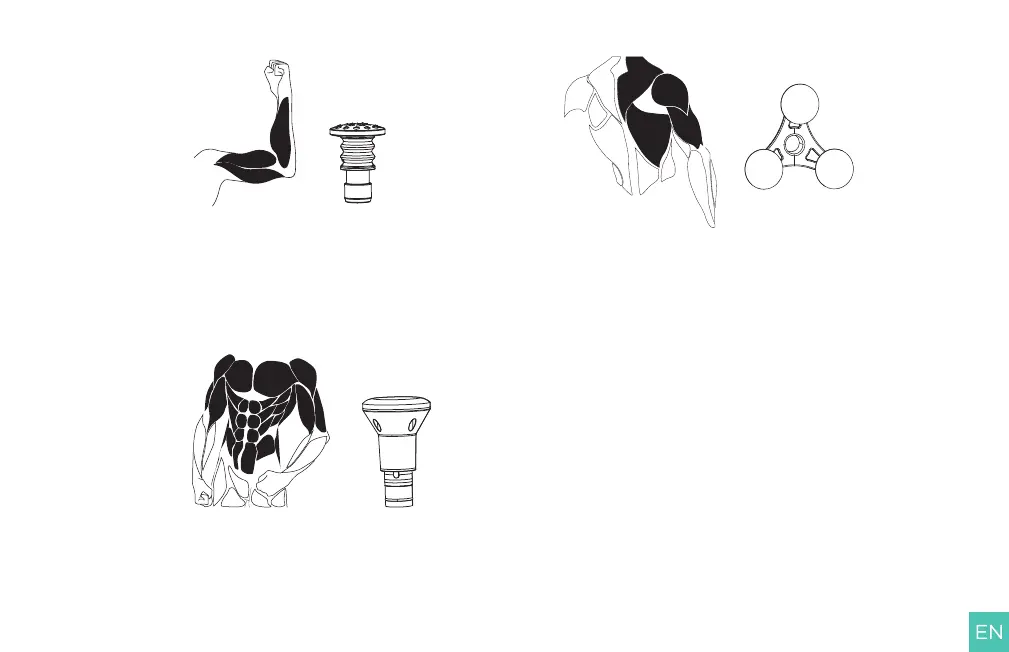 EN