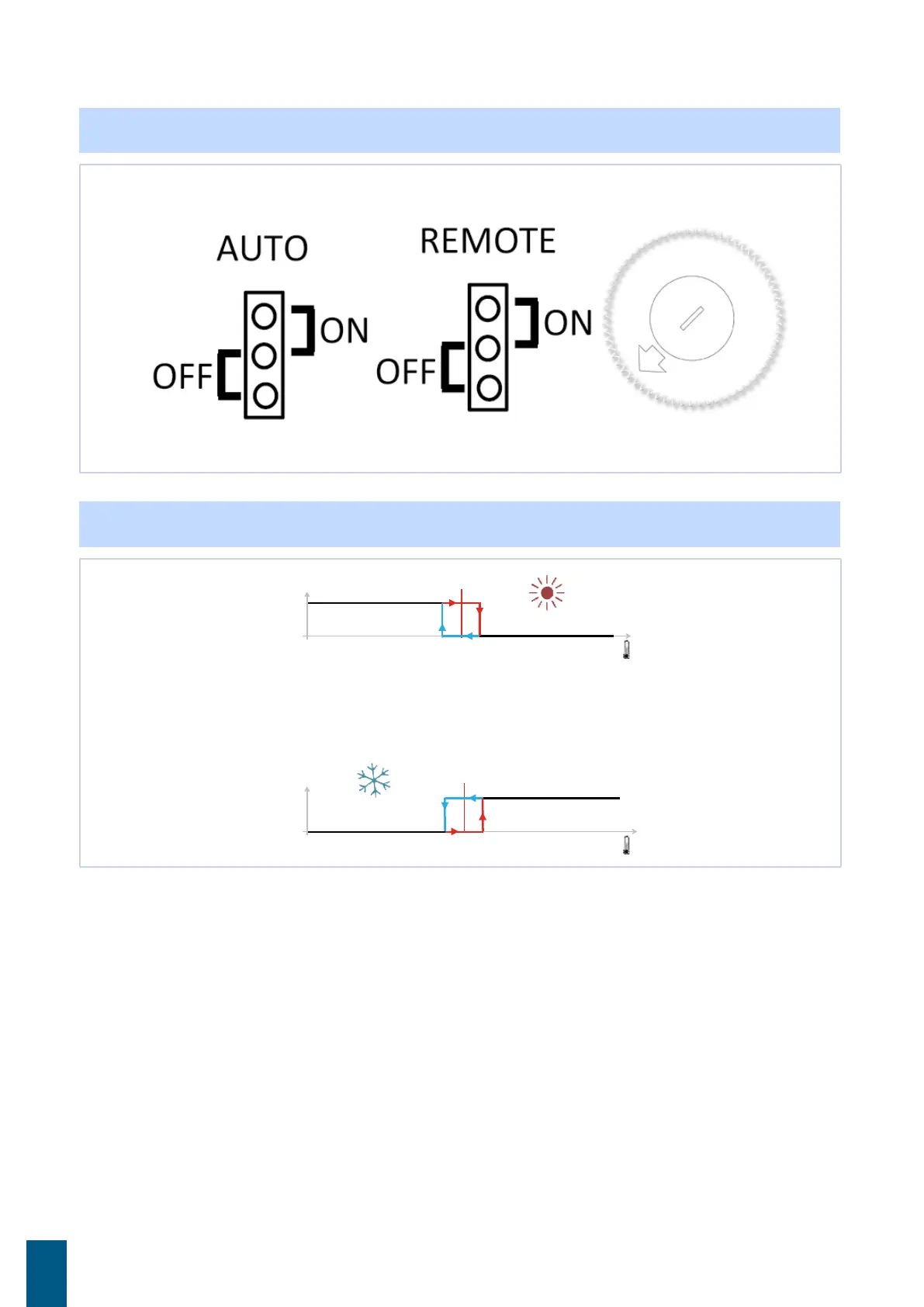 AUTO

OFF

ON

REMOTE

OFF

ON