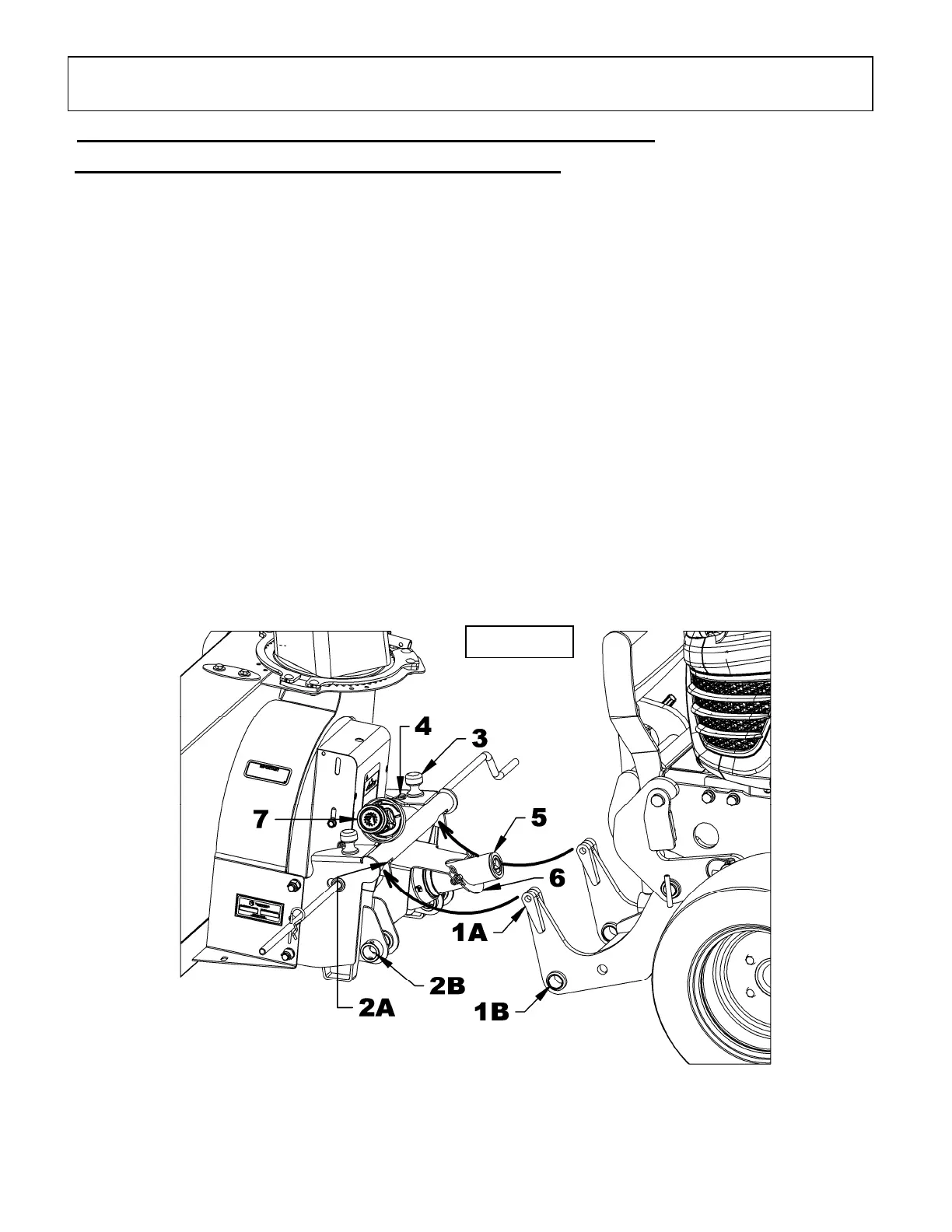 4
3
7
5
6
1A
2B
2A
1B