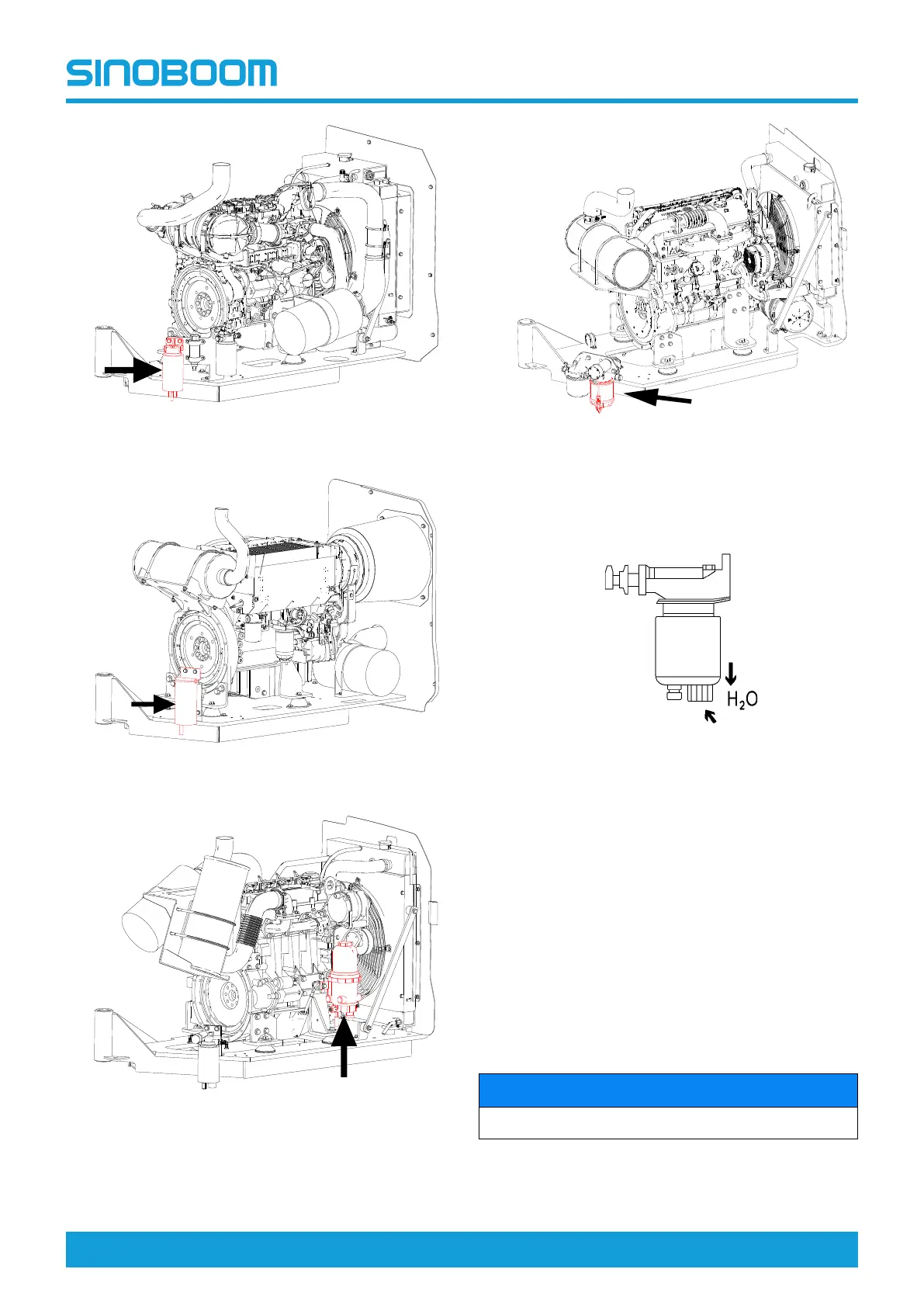 SINOBOOM

$H_2O$