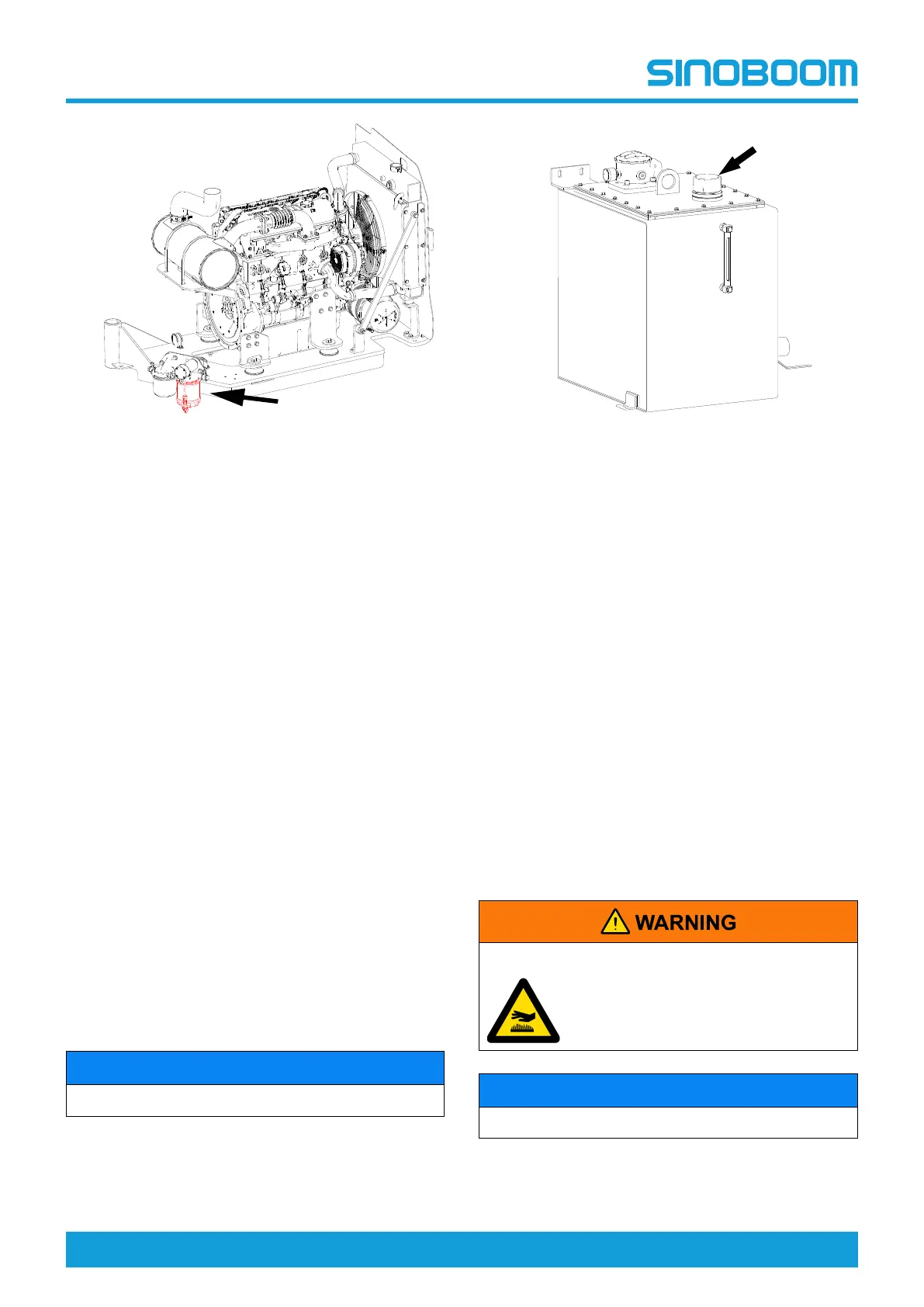 SINOBOOM

WARNING