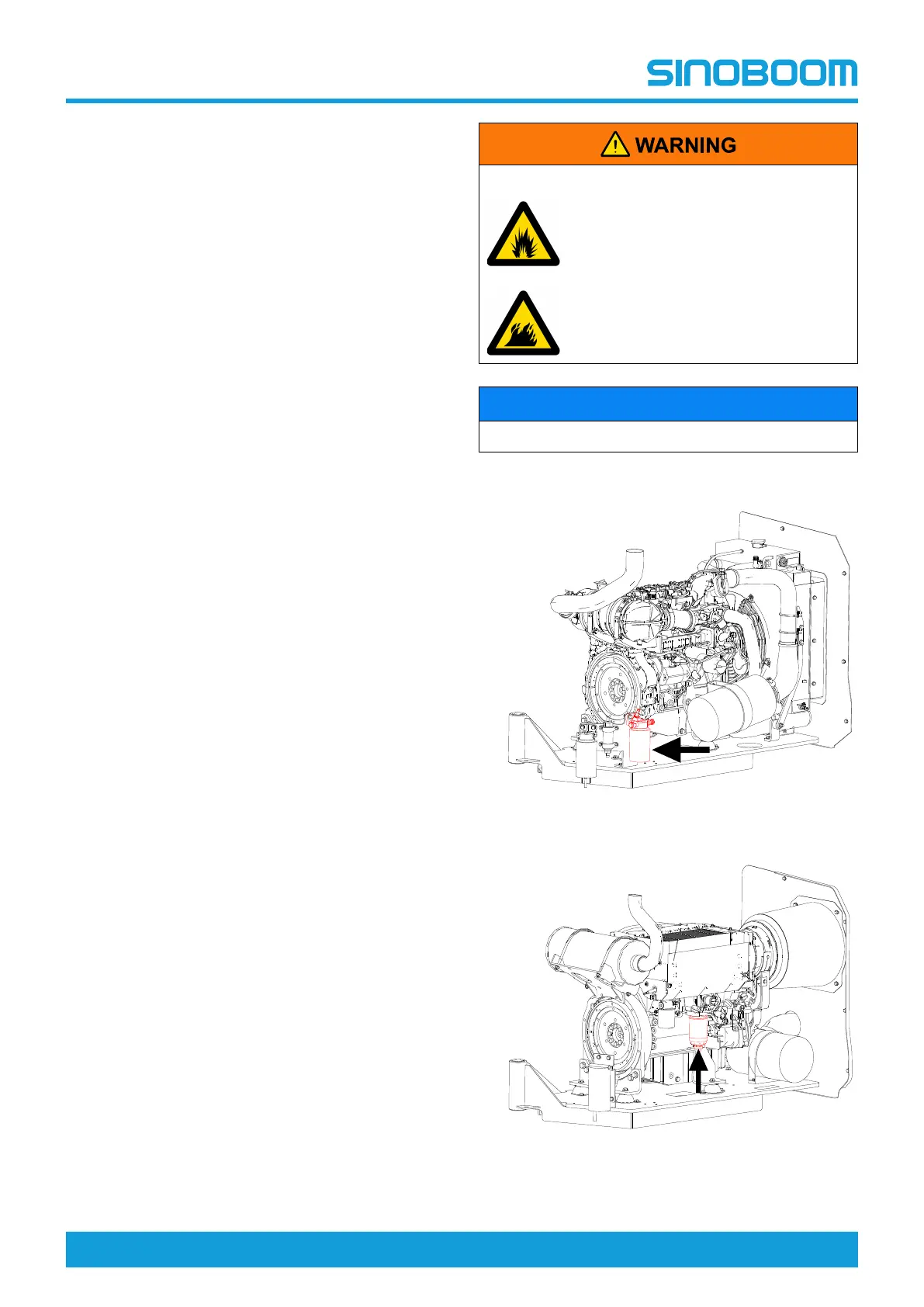 SINOBOOM

WARNING