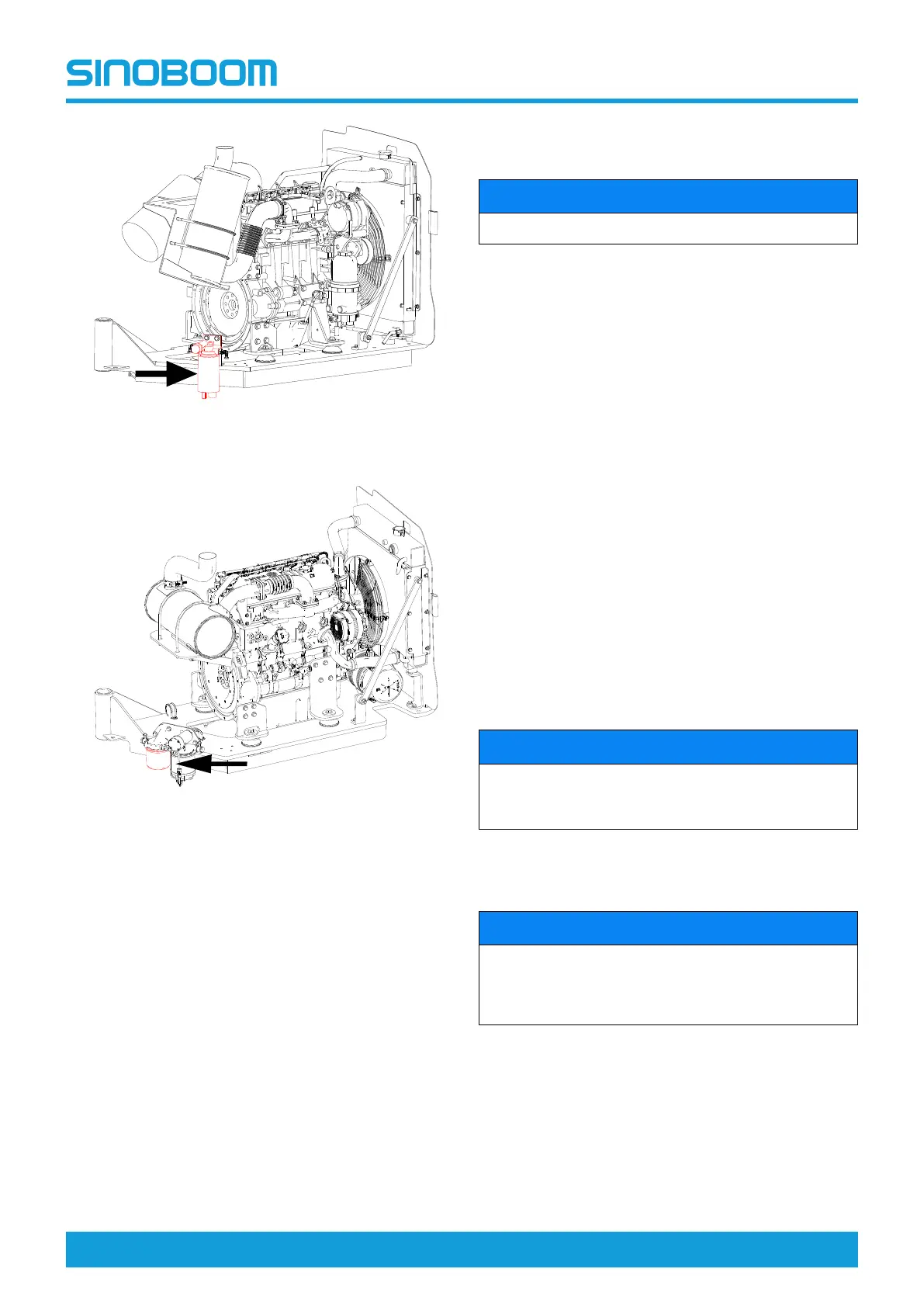 SINOBOOM