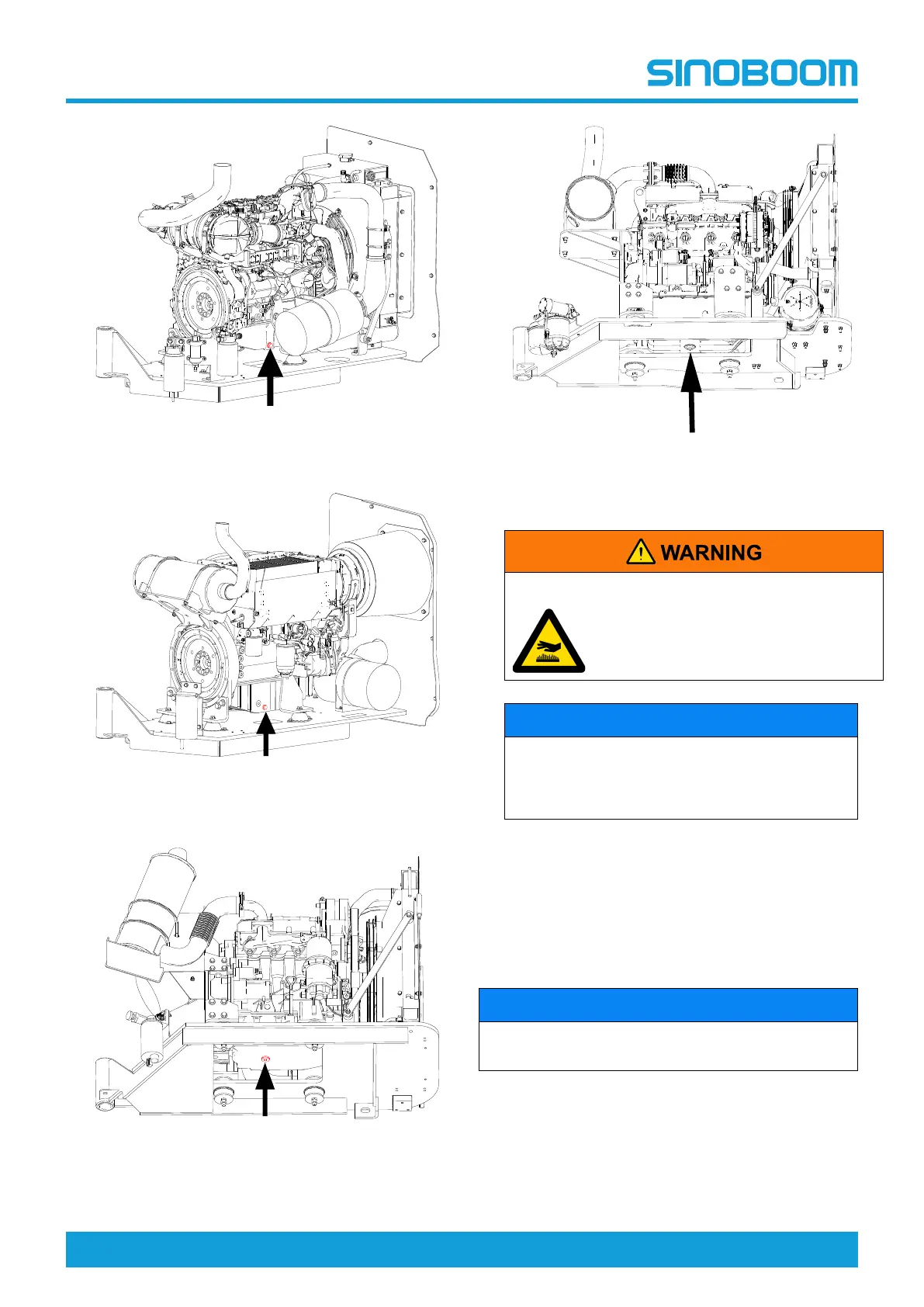 SINOBOOM

WARNING