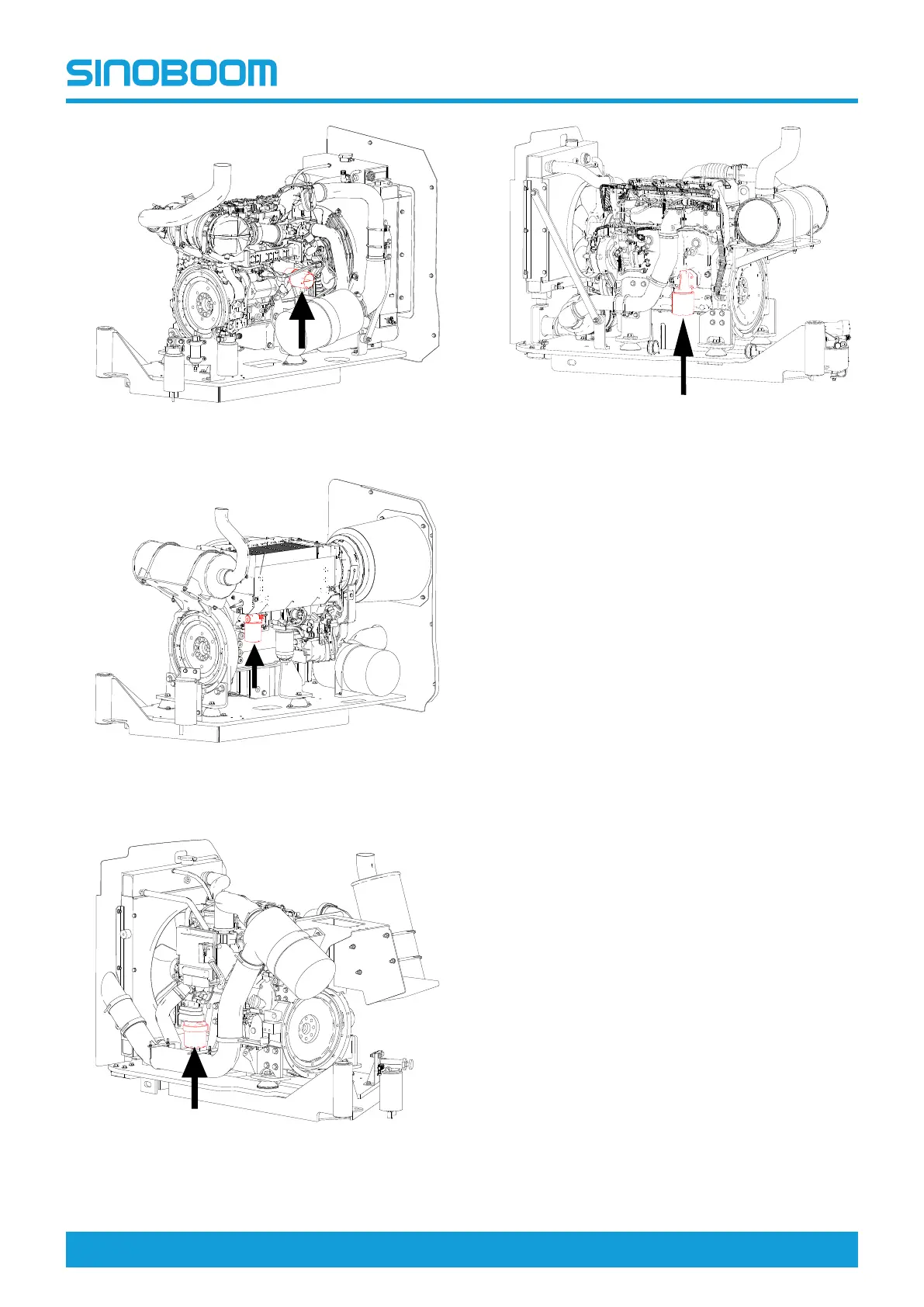 SINOBOOM