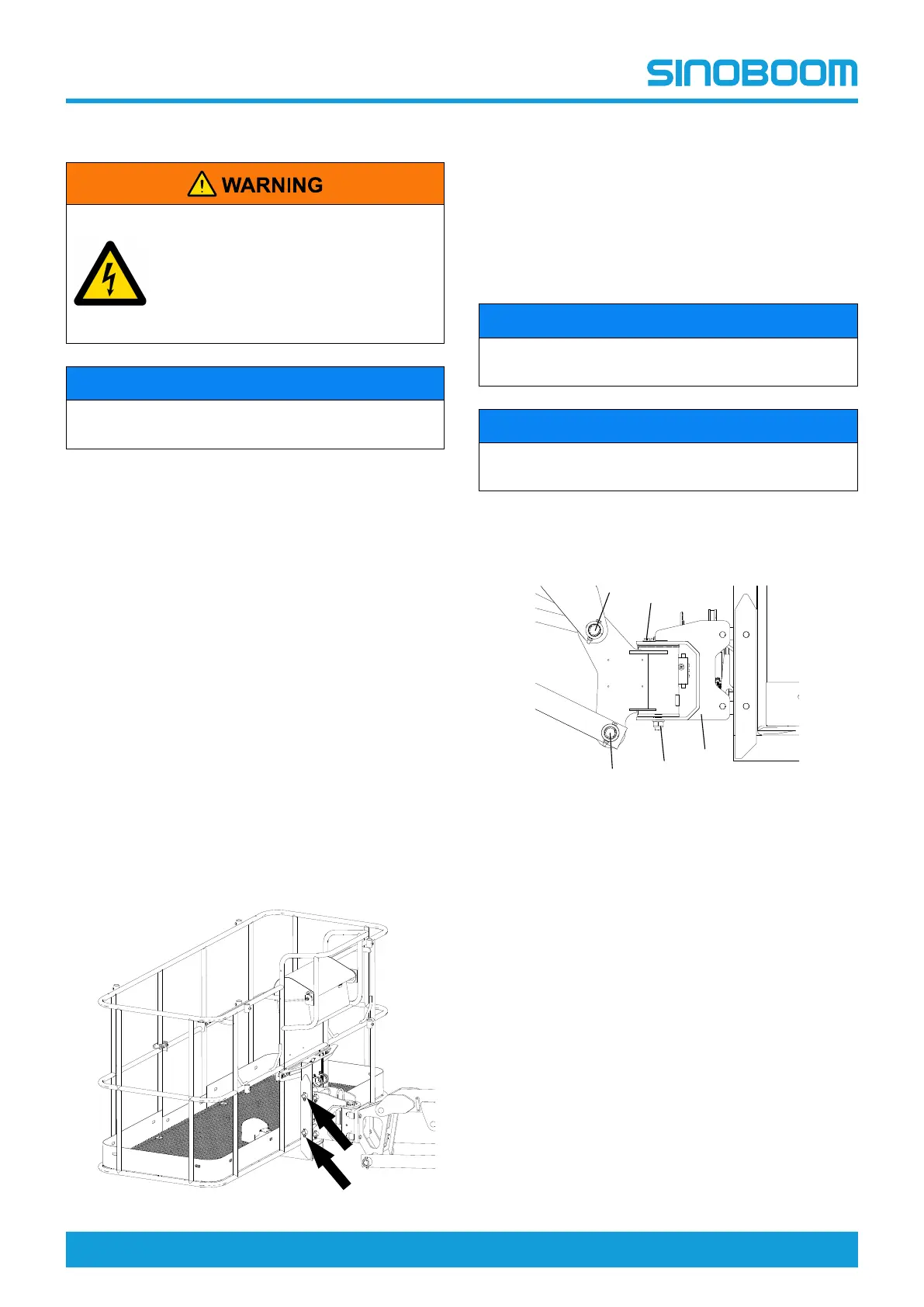 SINOBOOM

WARNING