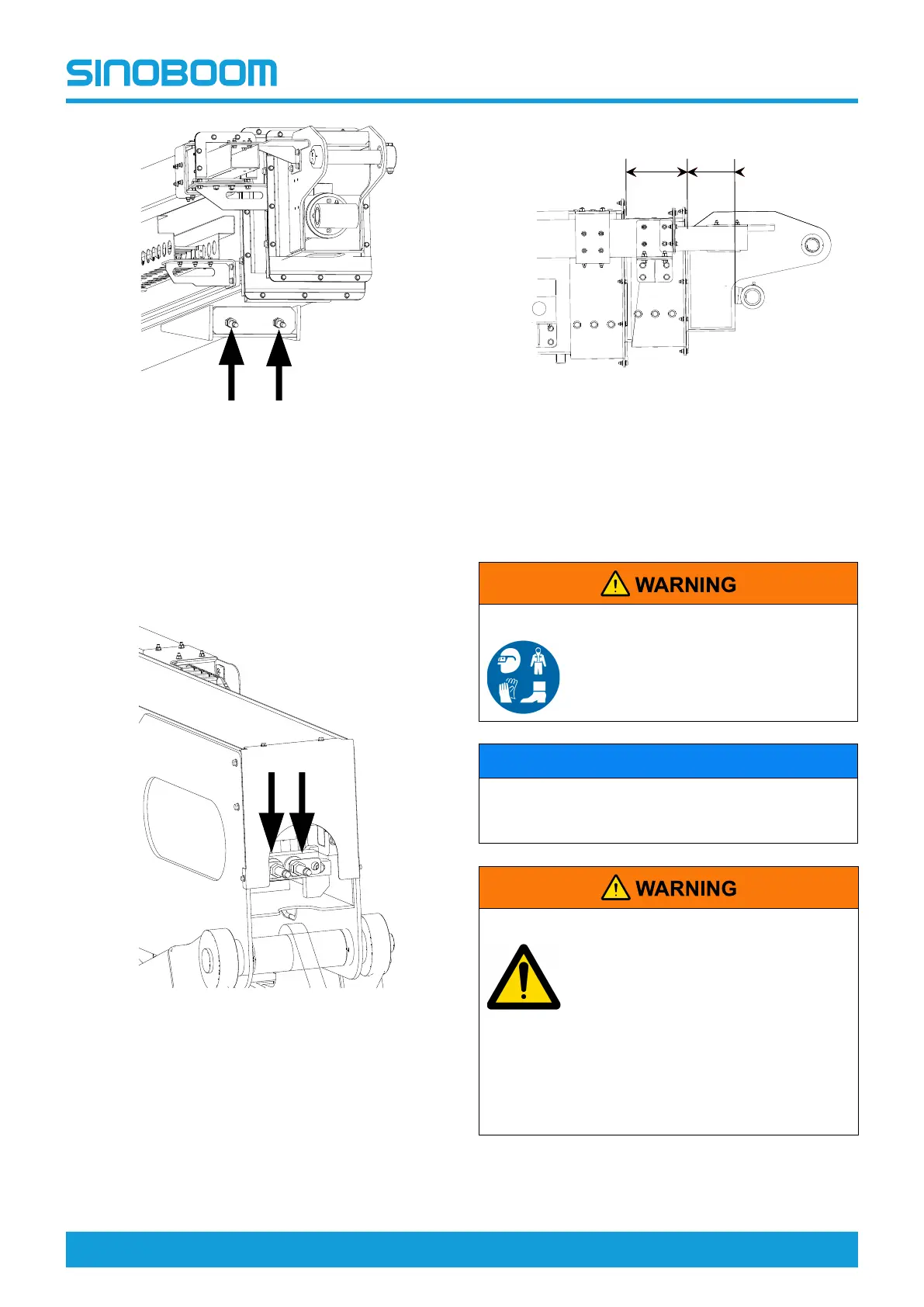 SINOBOOM

WARNING

WARNING