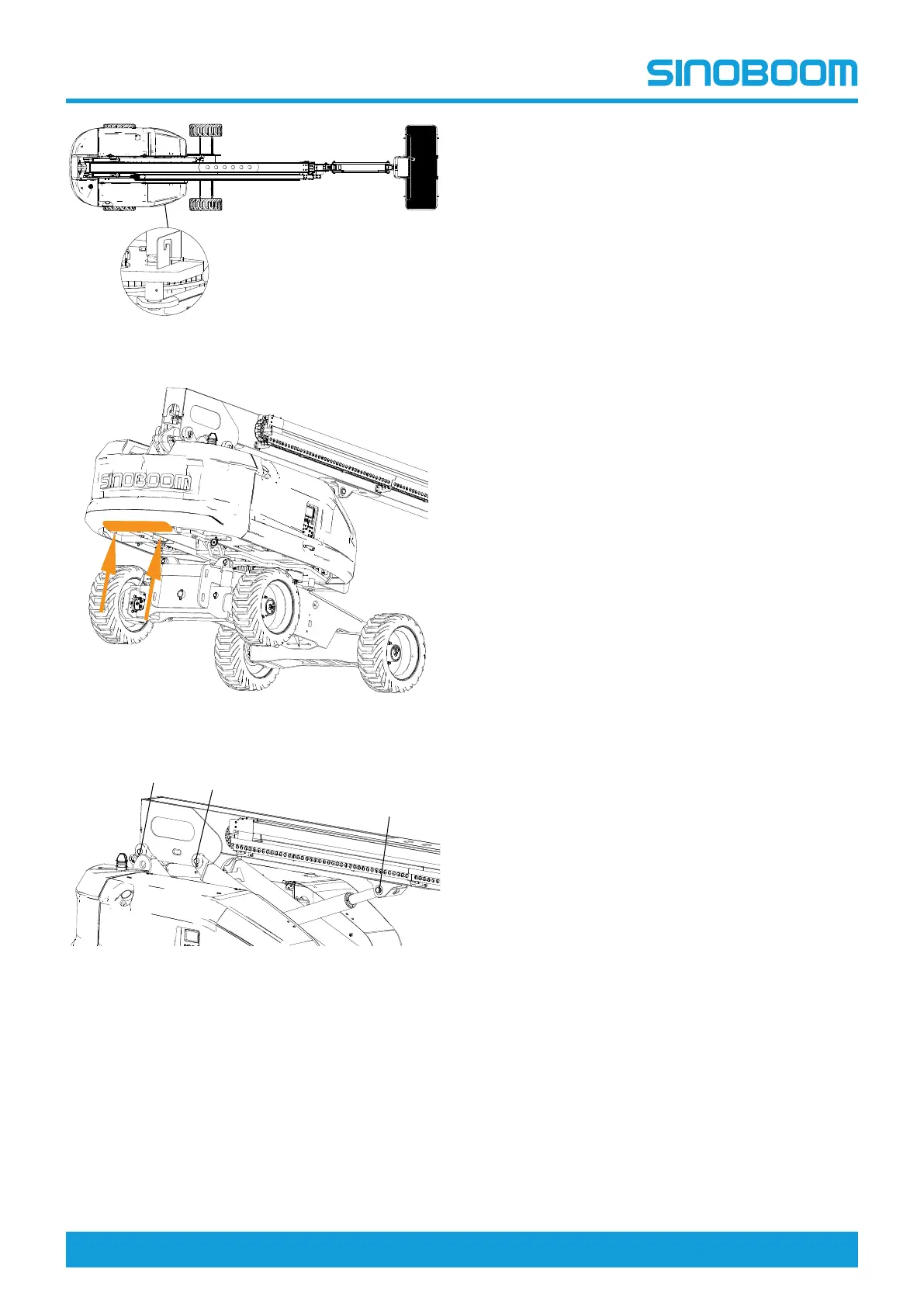 SINOBOOM

SINOBOOM