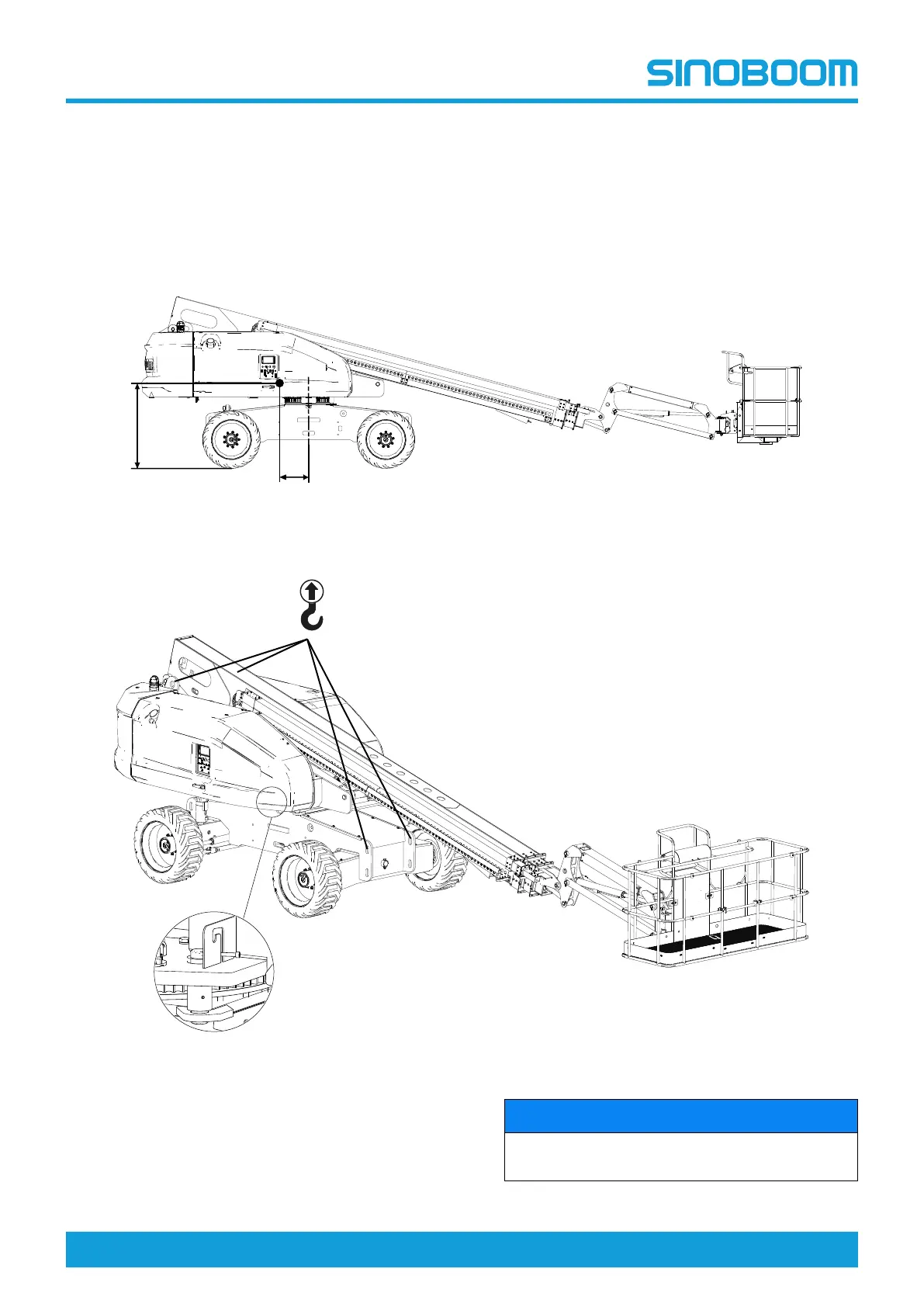 SINOBOOM