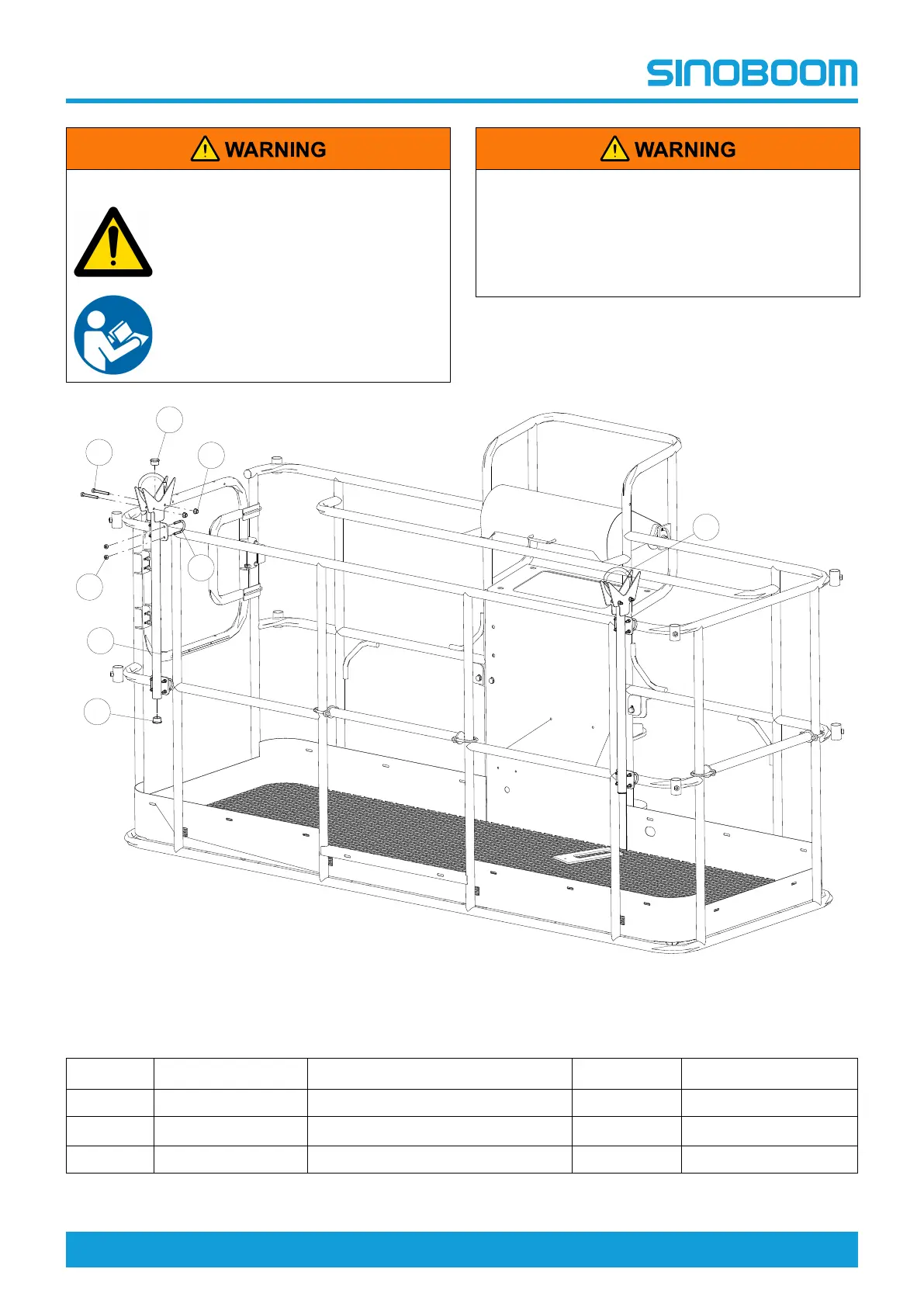 SINOBOOM

WARNING

WARNING