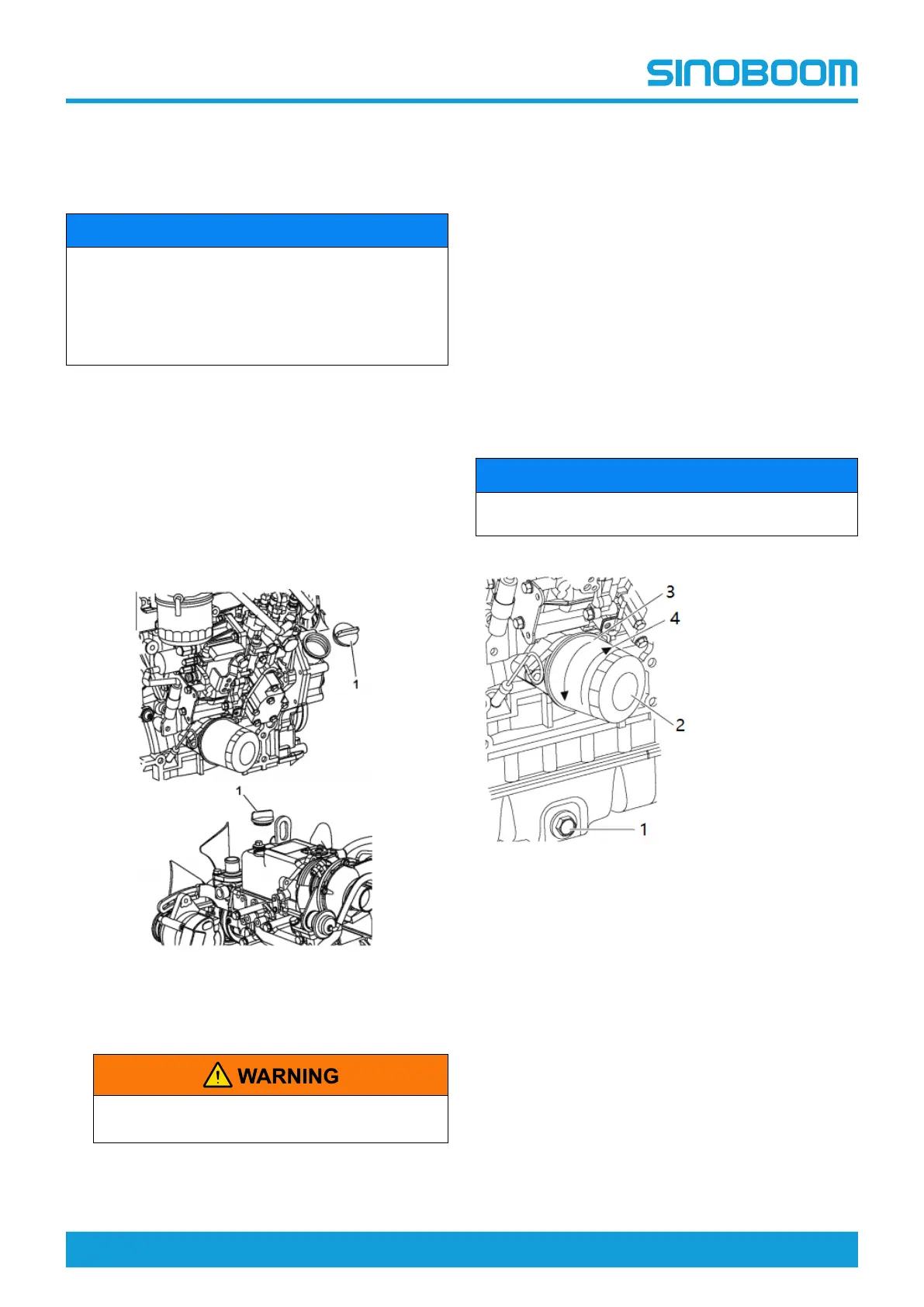 SINOBOOM

1

1

WARNING

3

4

2

1