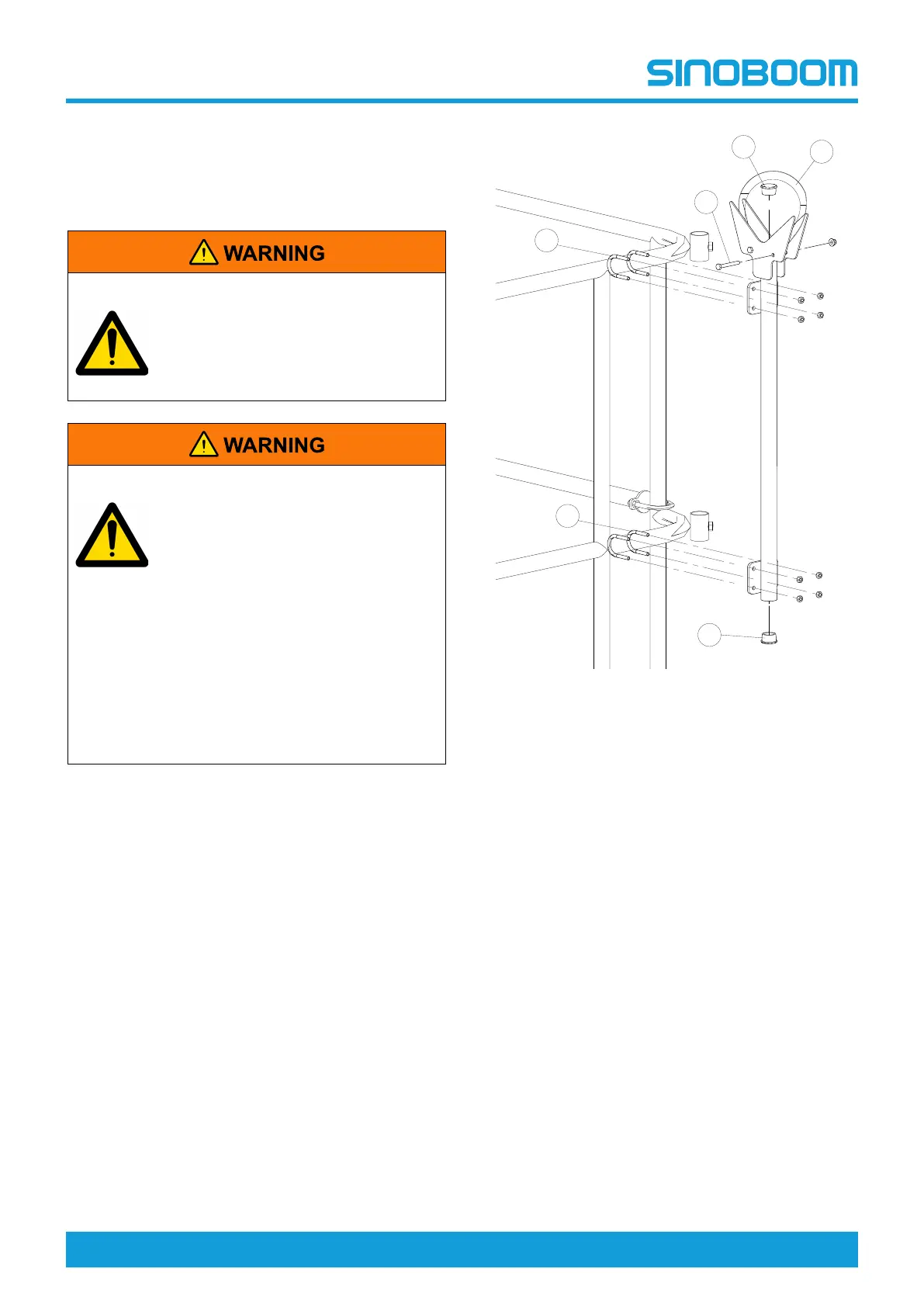 SINOBOOM

WARNING

WARNING