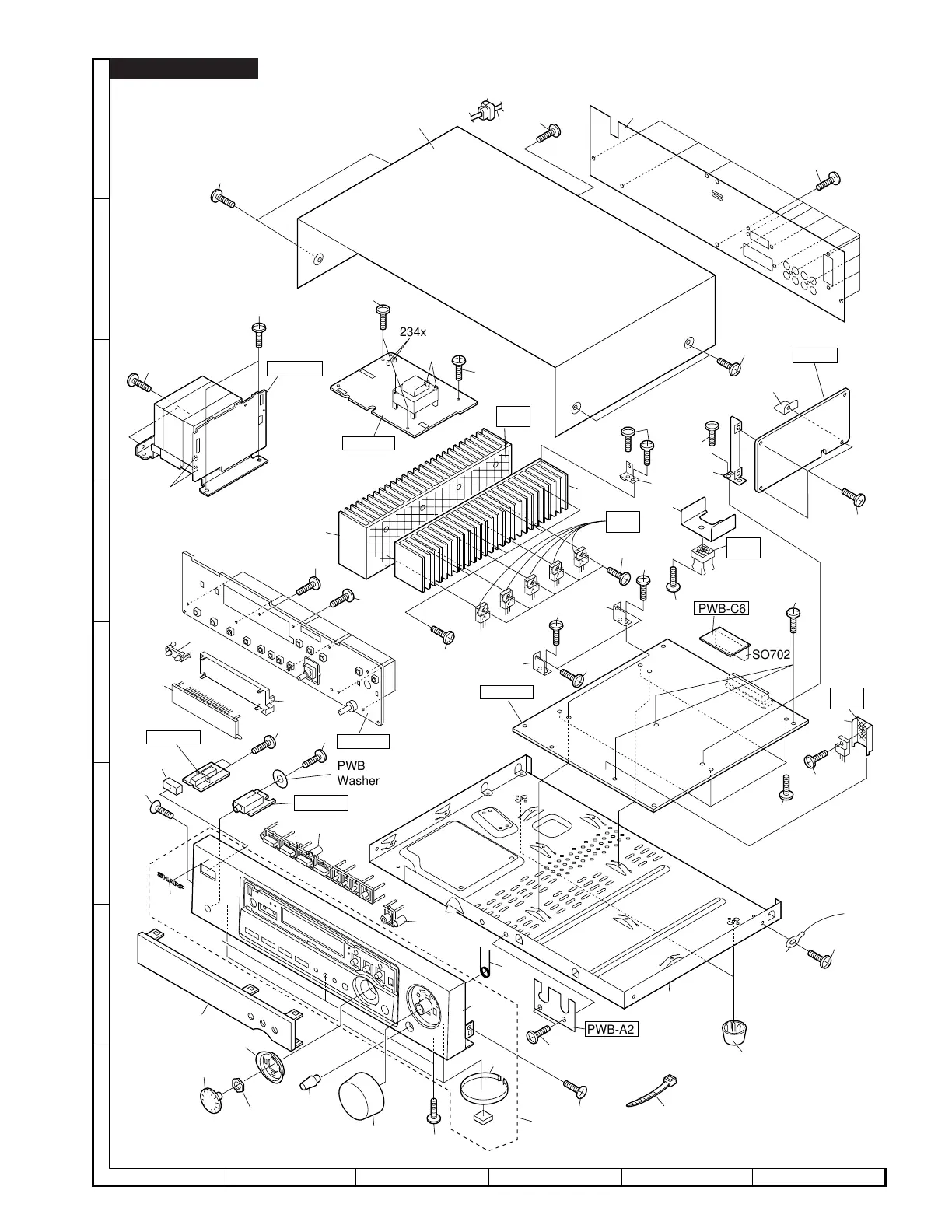 234x

PWB-C6

SO702

PWB
Washer

PWB-A2