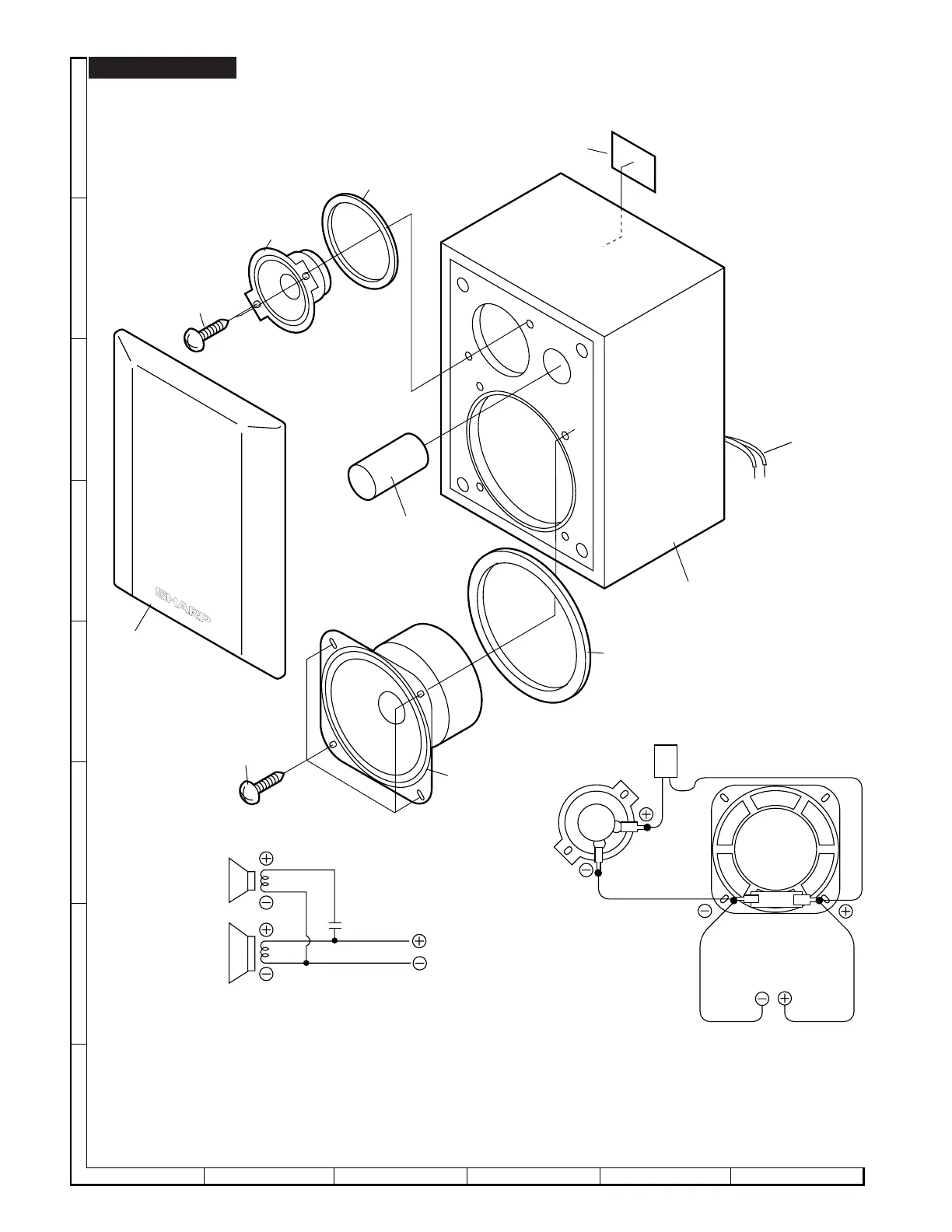 SHARP