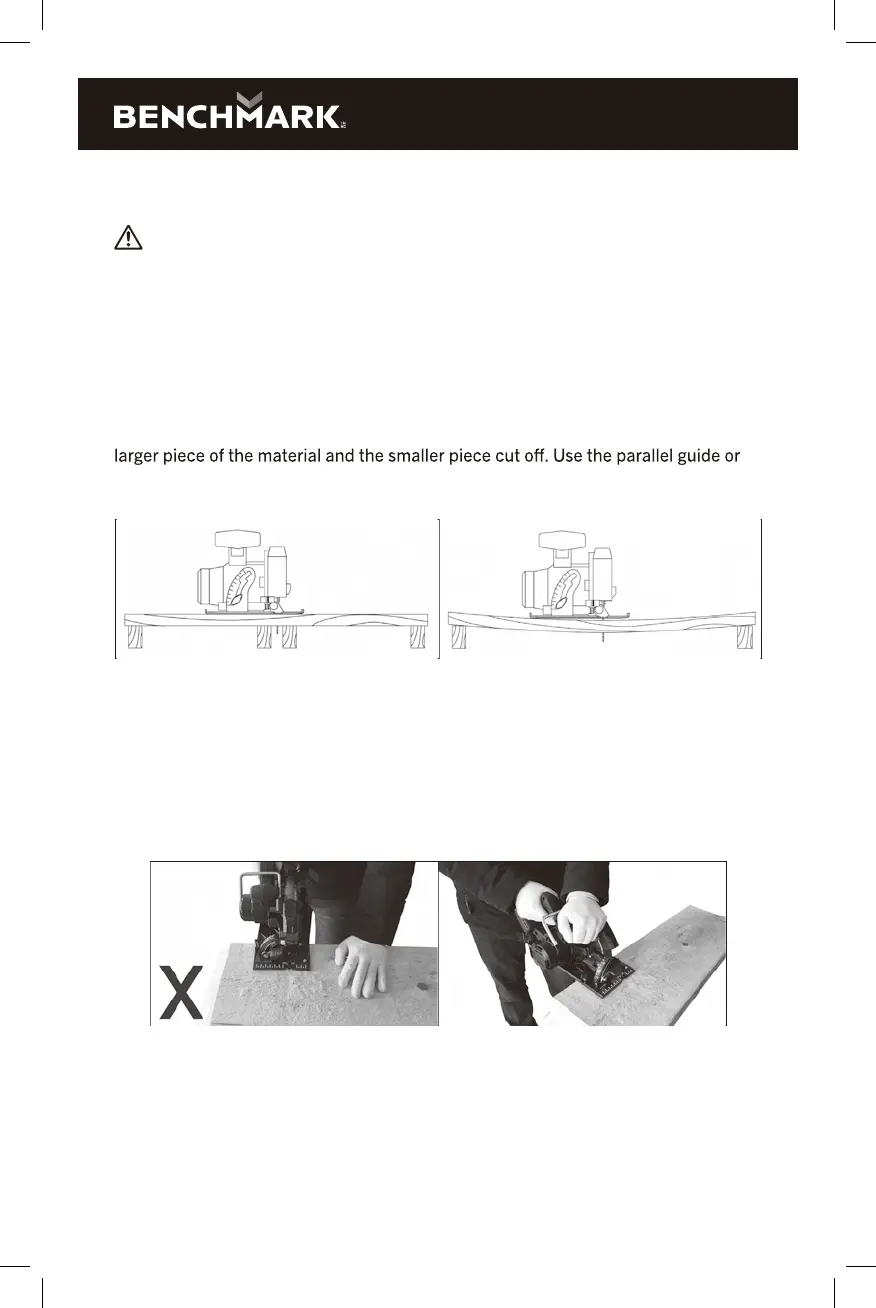 BENCHMARK

larger piece of the material and the smaller piece cut off. Use the parallel guide or

X