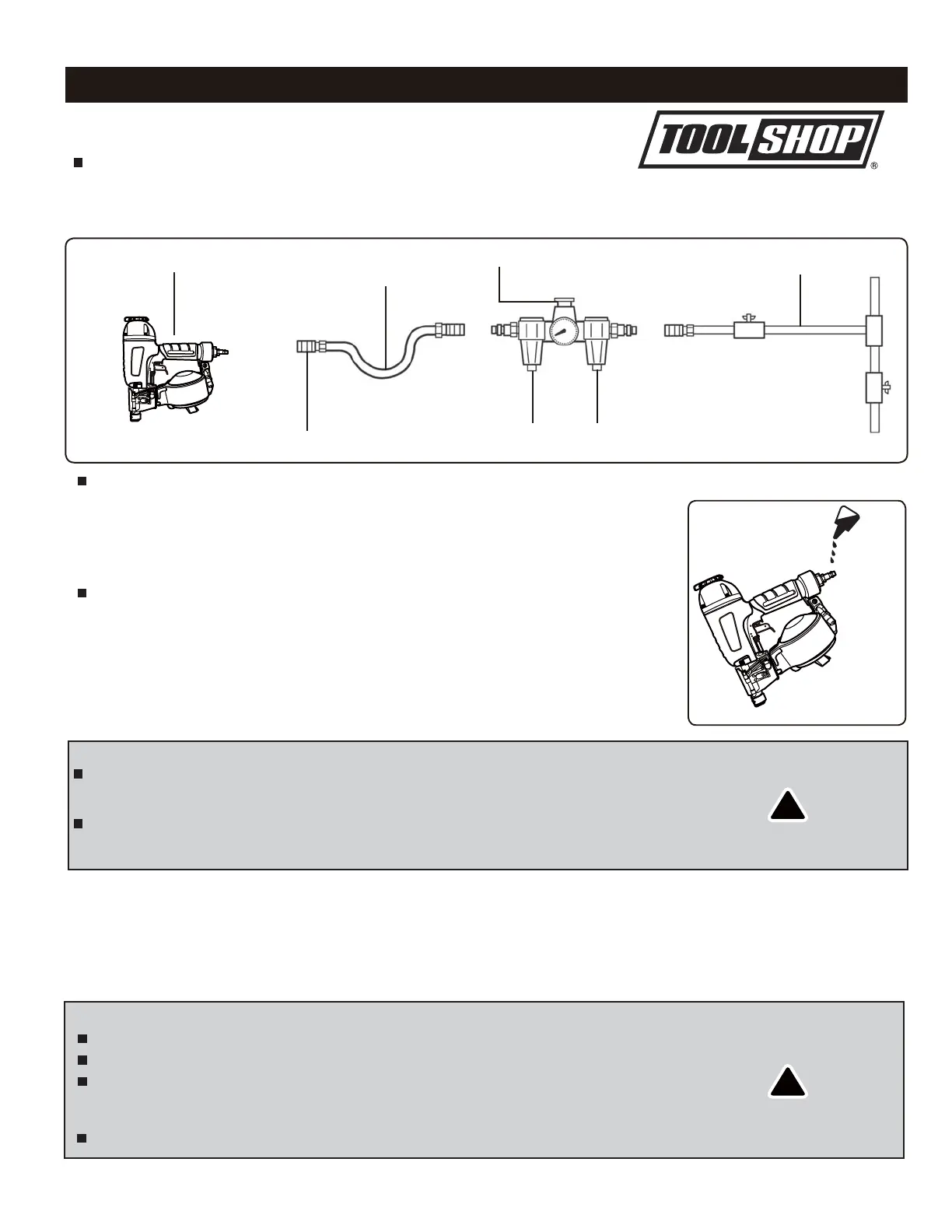 TOOL SHOP®