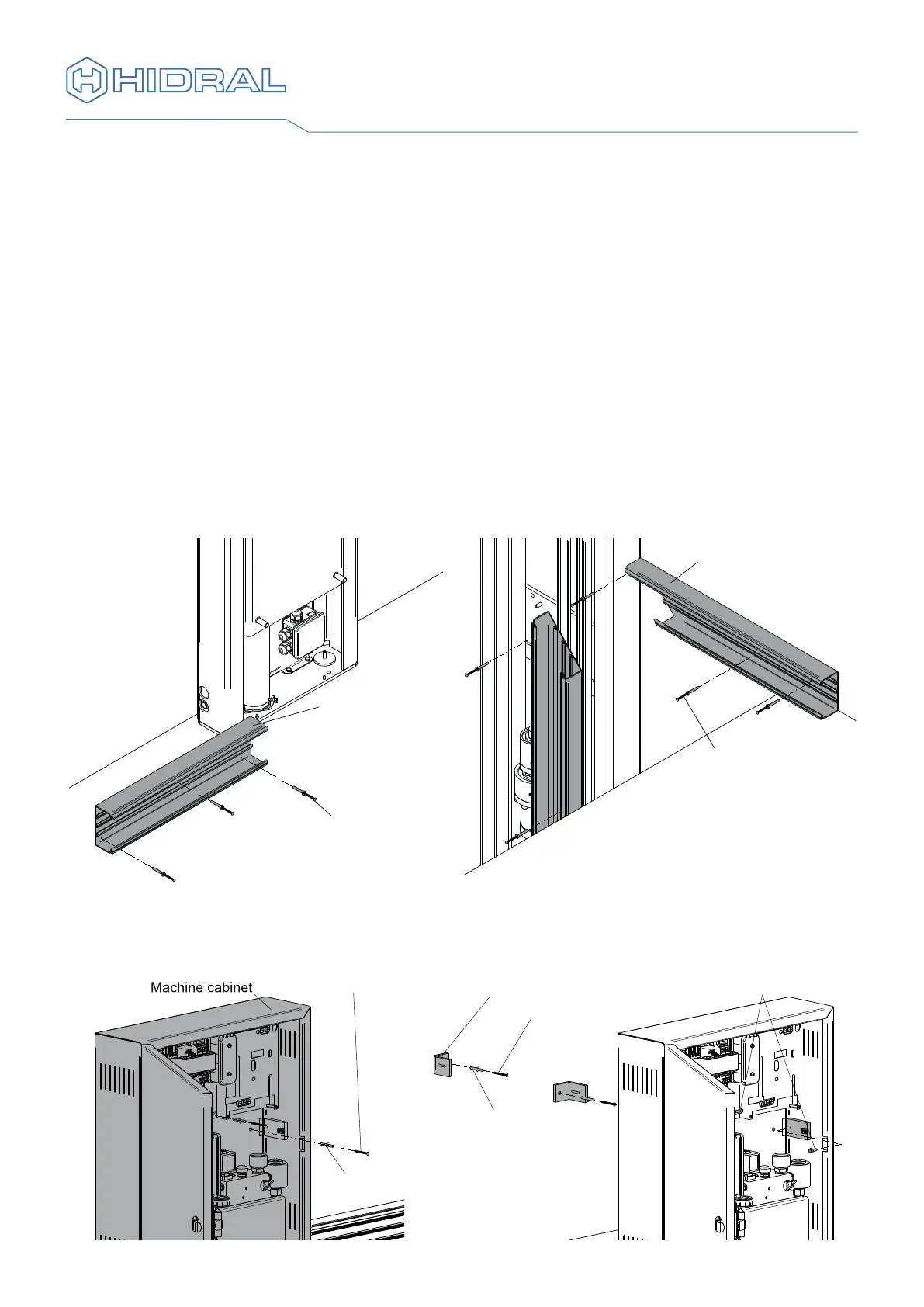 HIDRAL

Machine cabinet