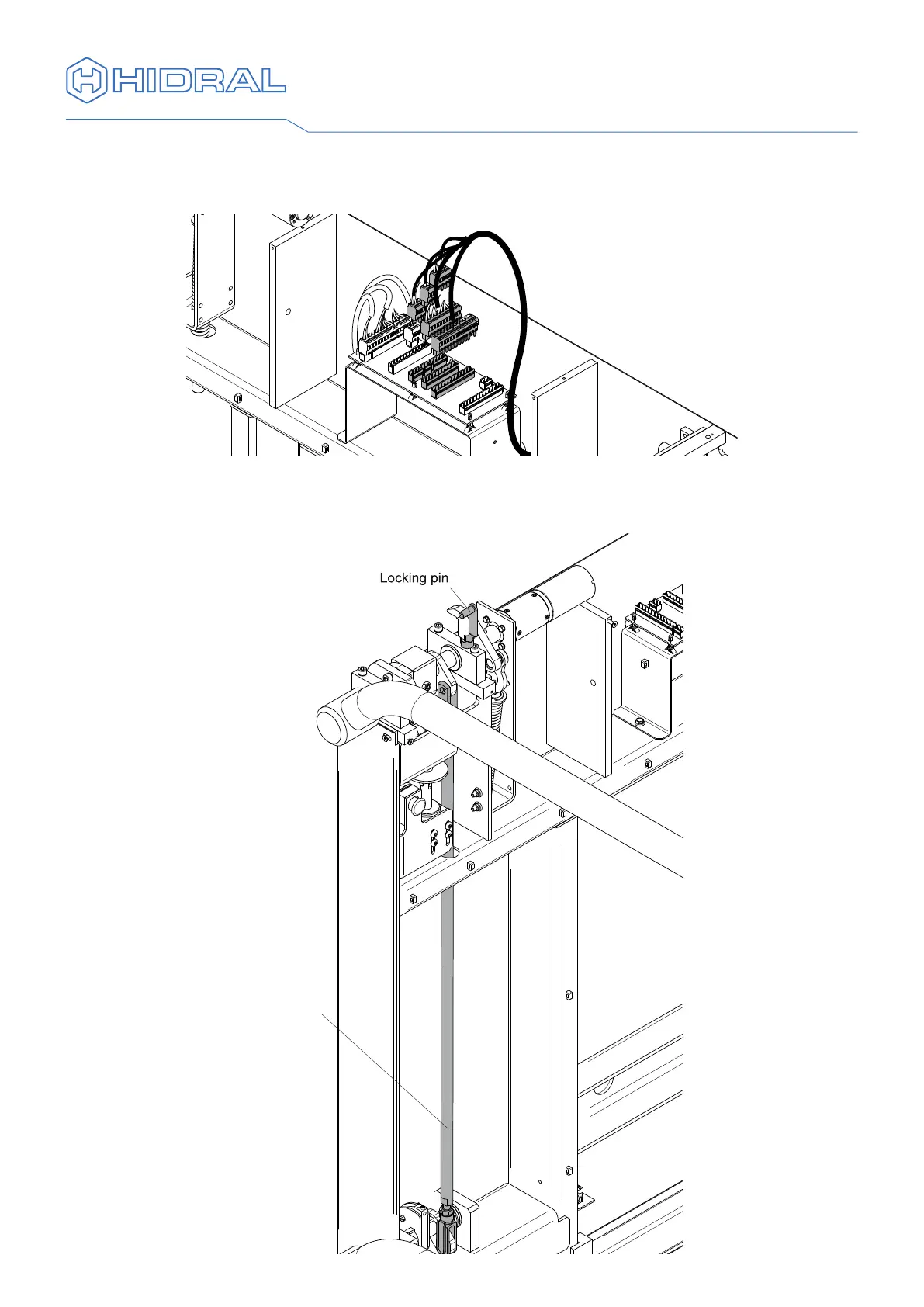 HIDRAL

Locking pin