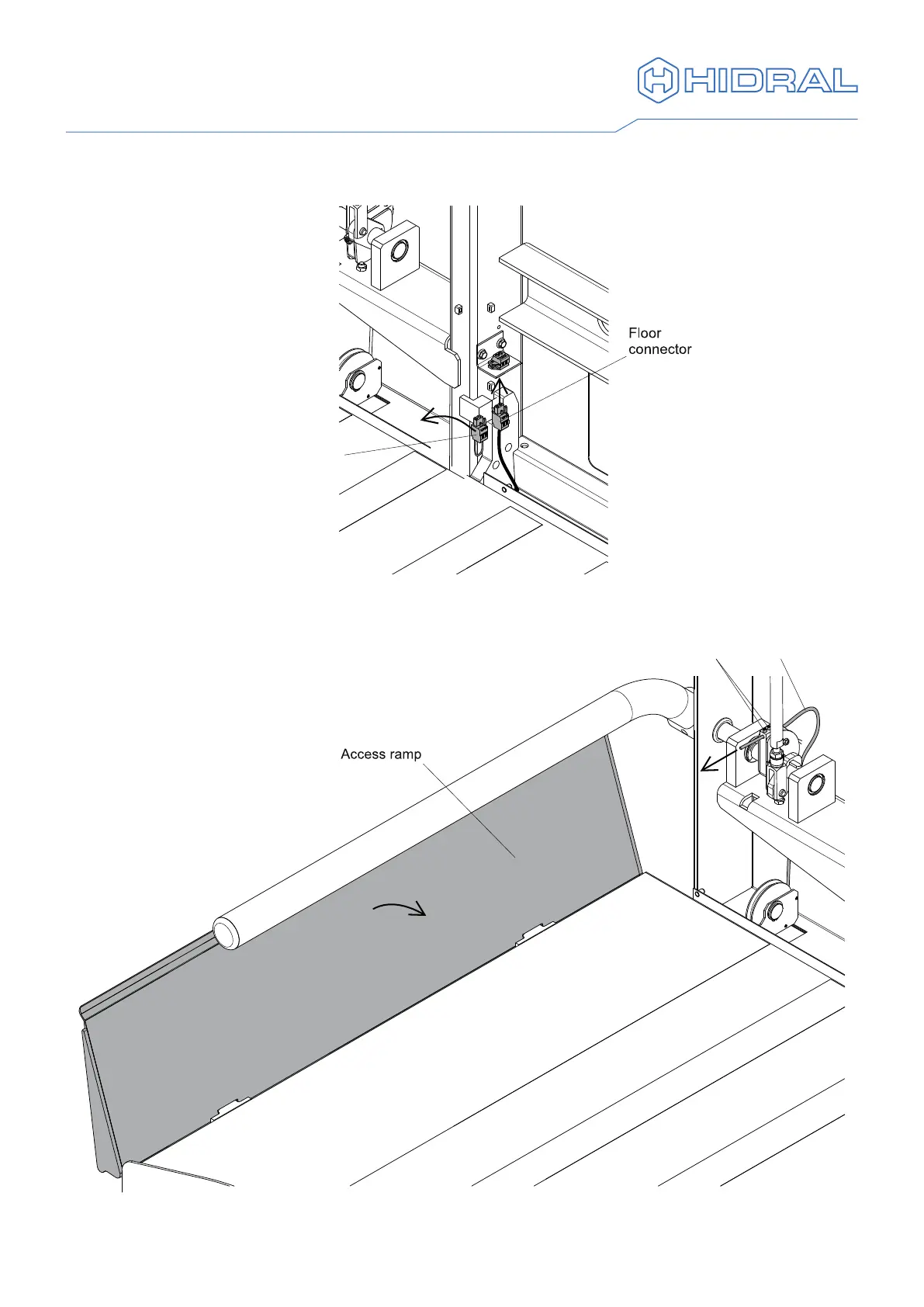 HIDRAL

Floor connector

Access ramp