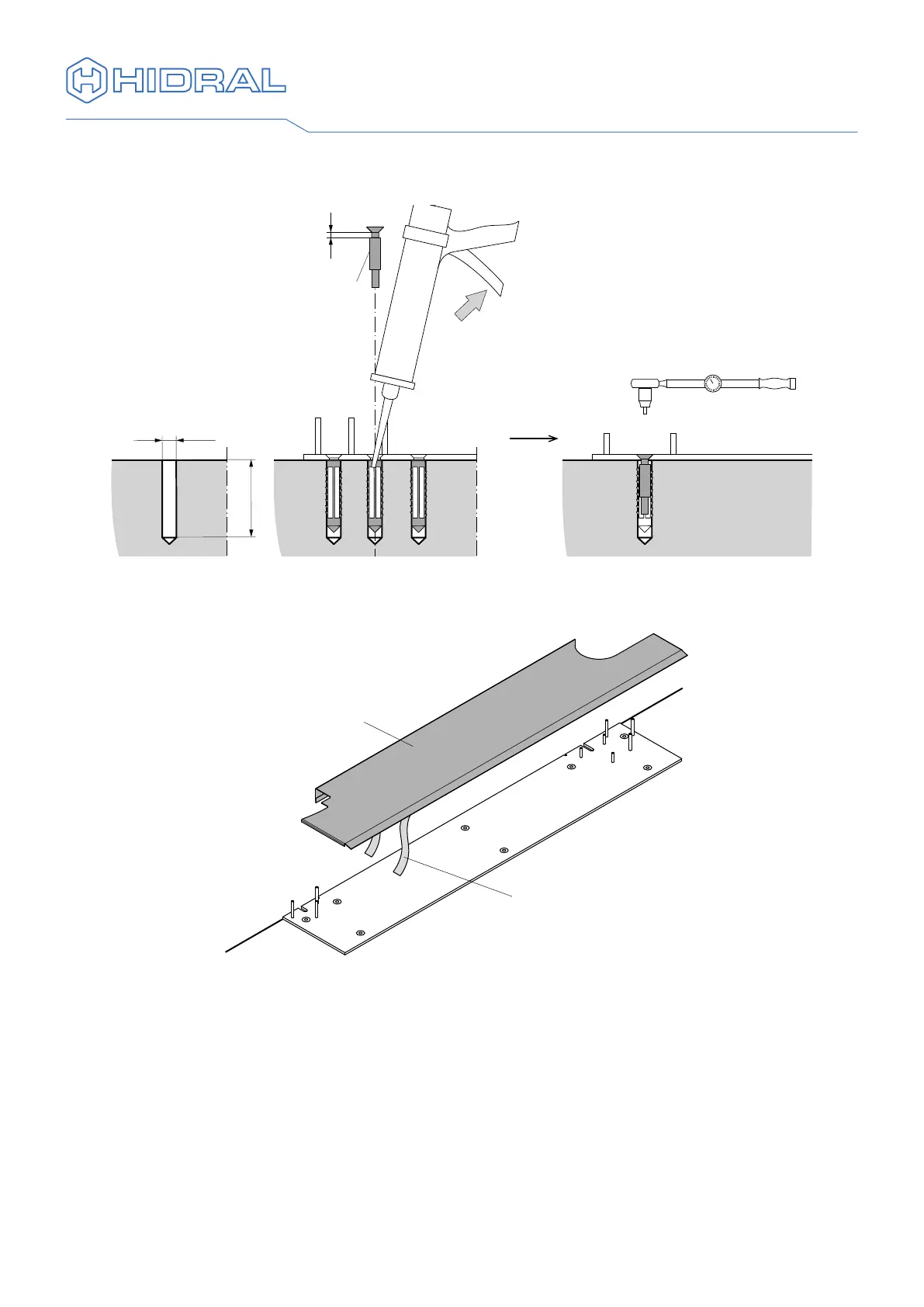 HIDRAL