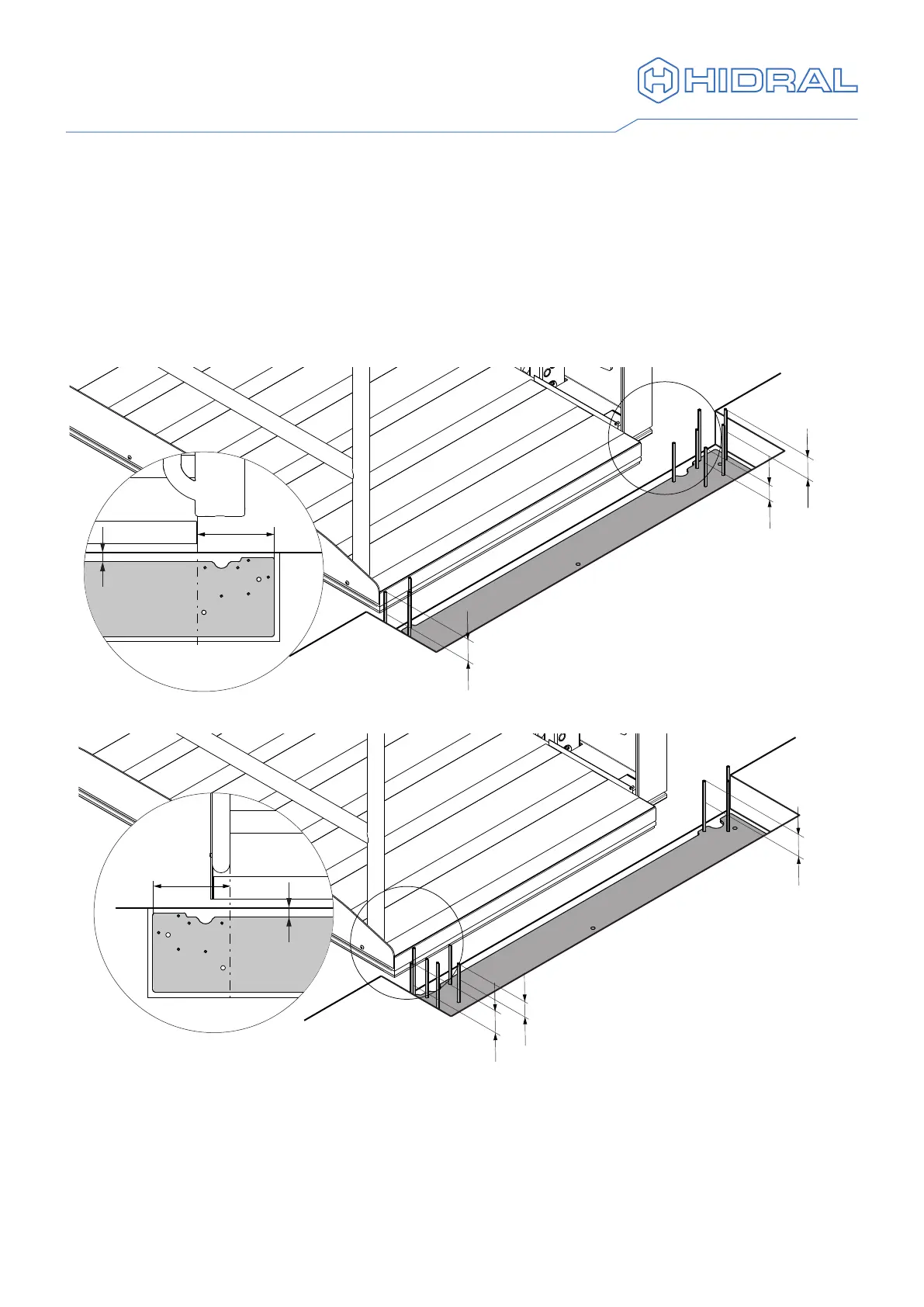 HIDRAL