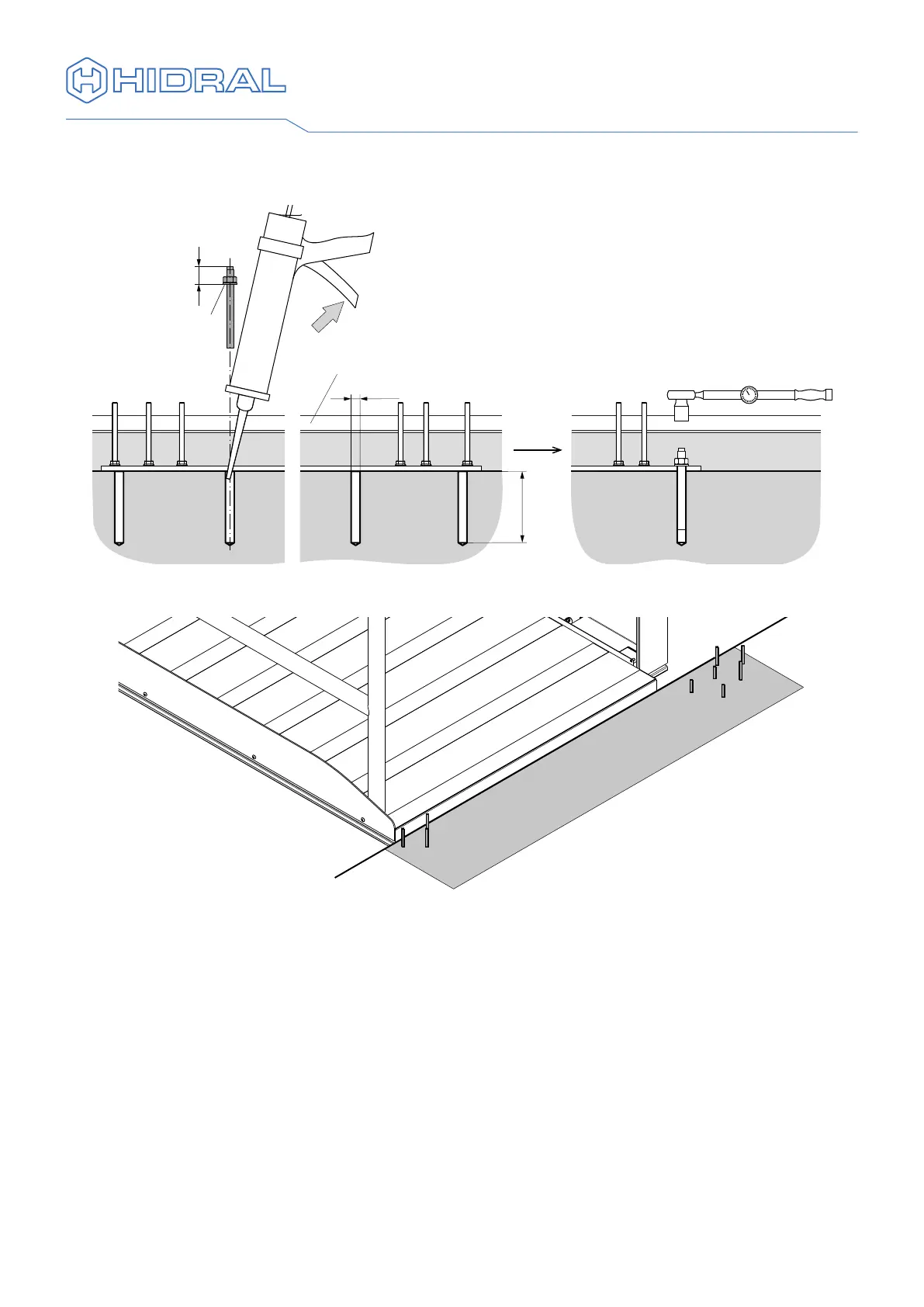 HIDRAL