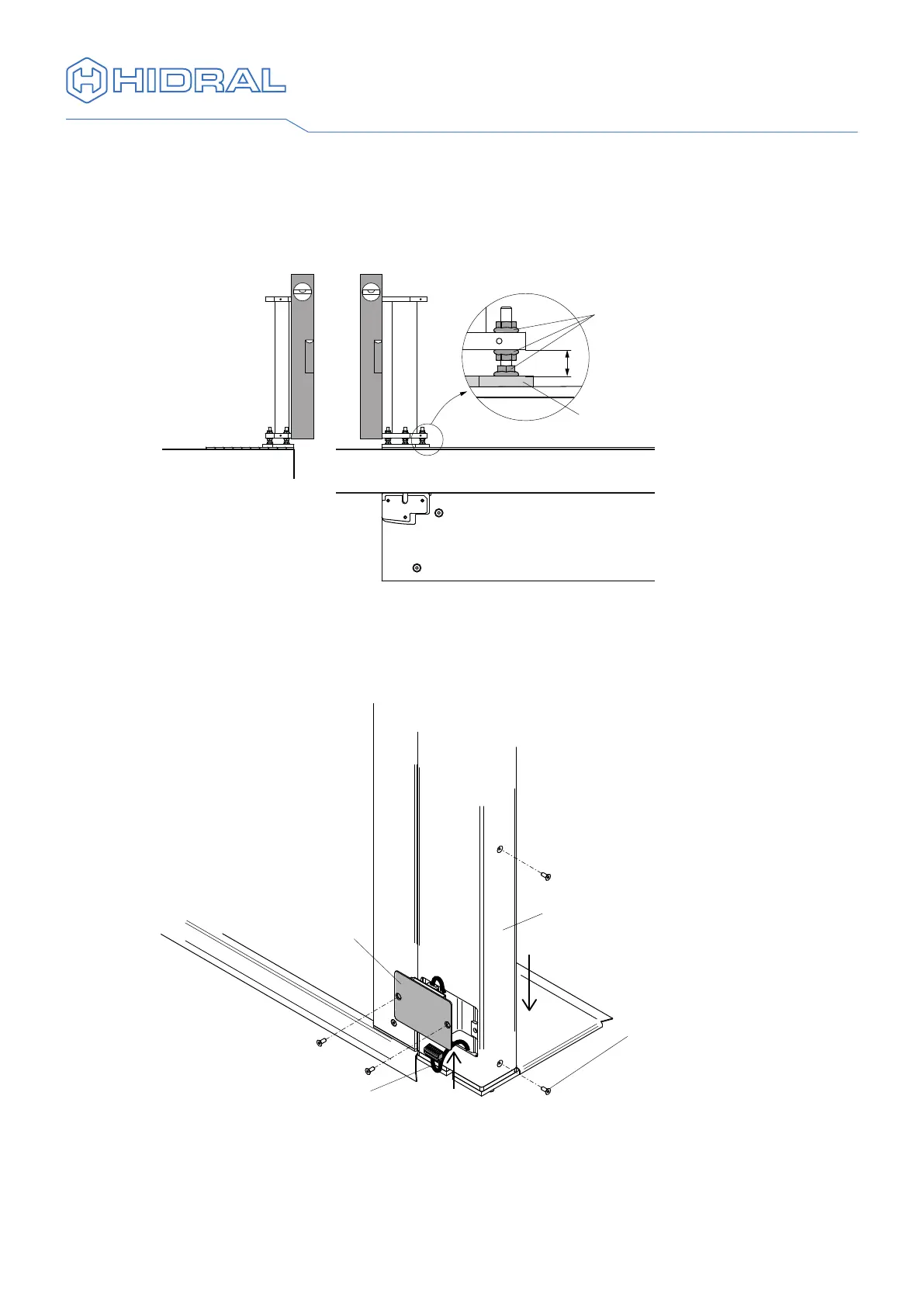 HIDRAL