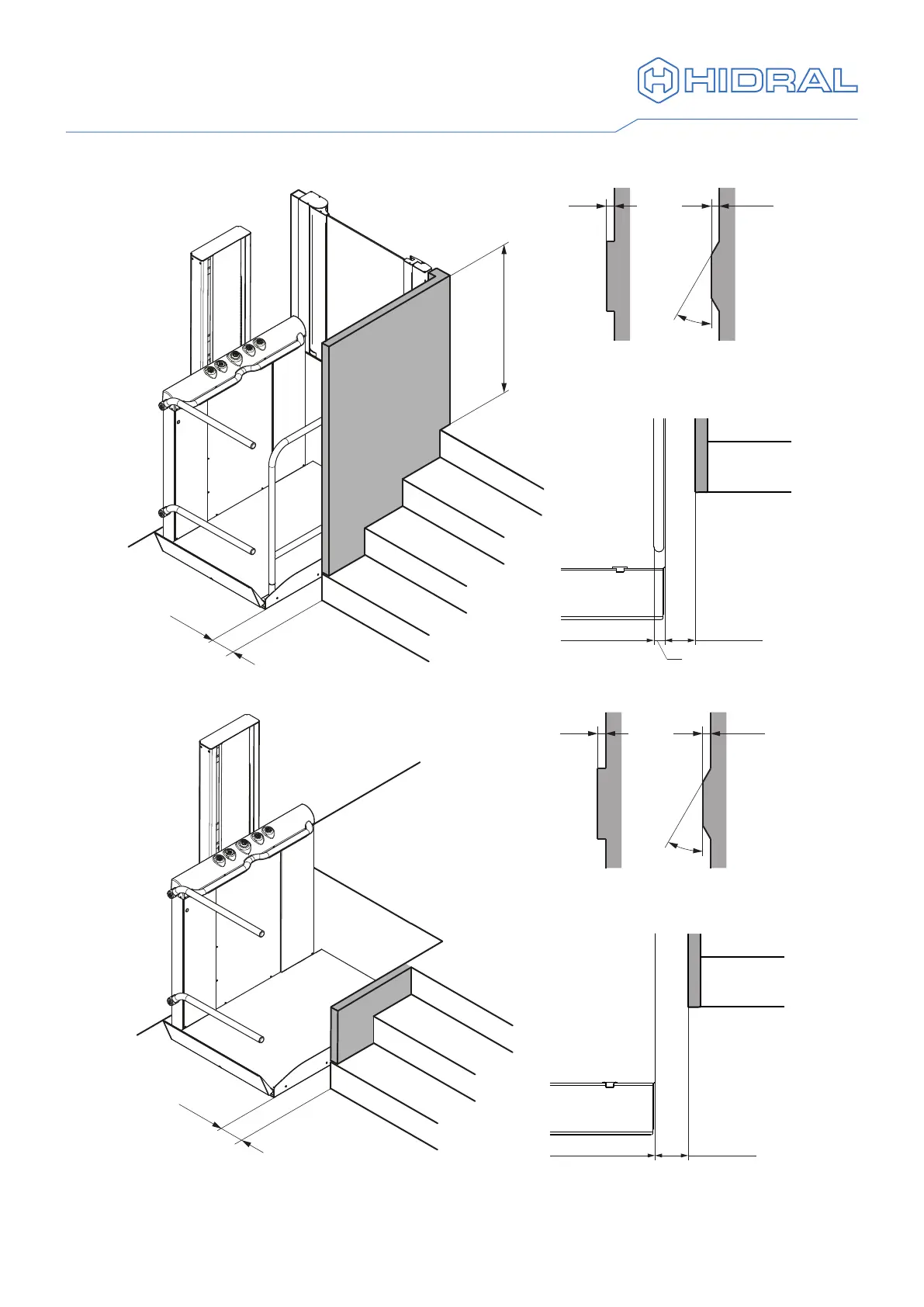 HIDRAL