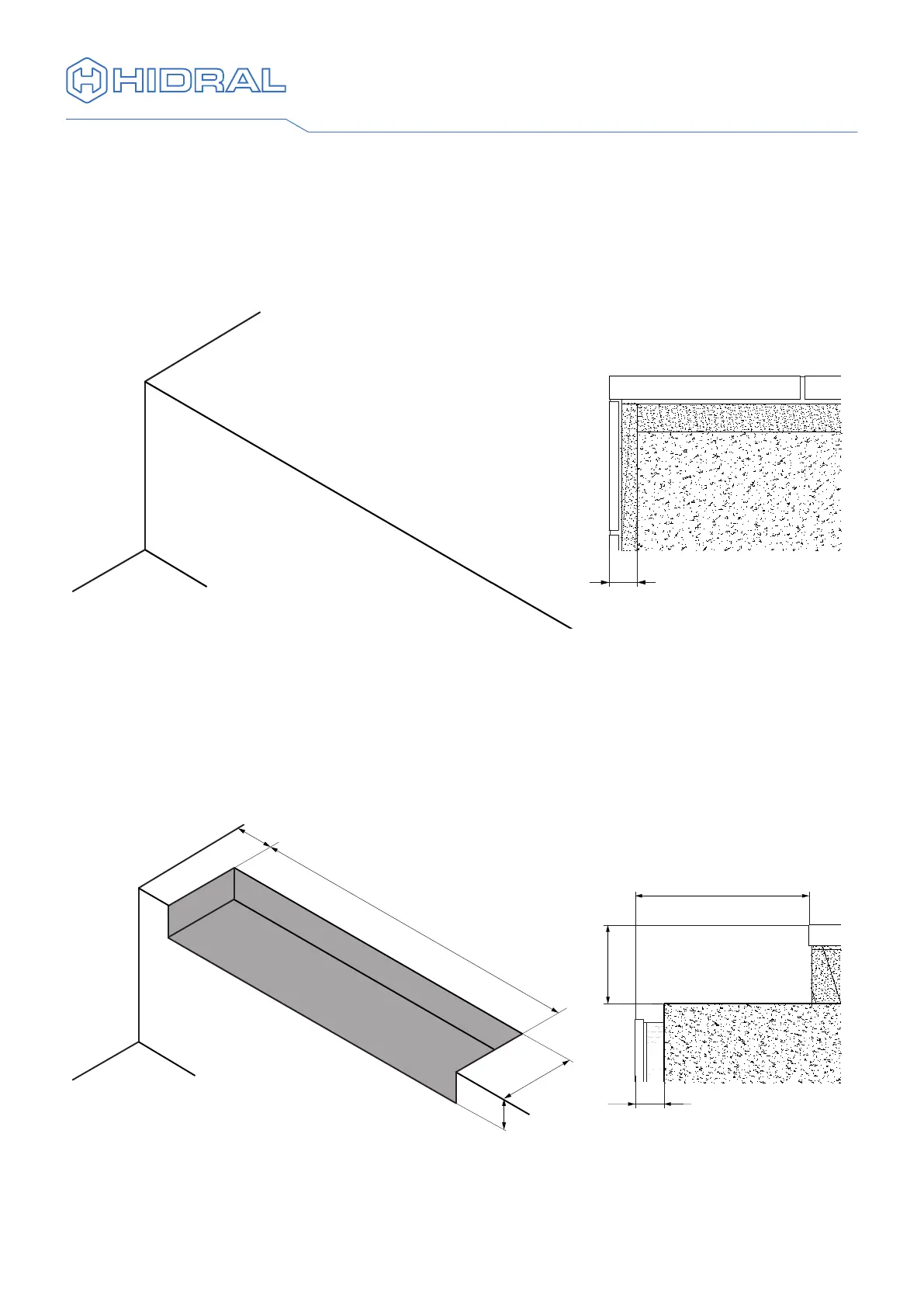 HIDRAL