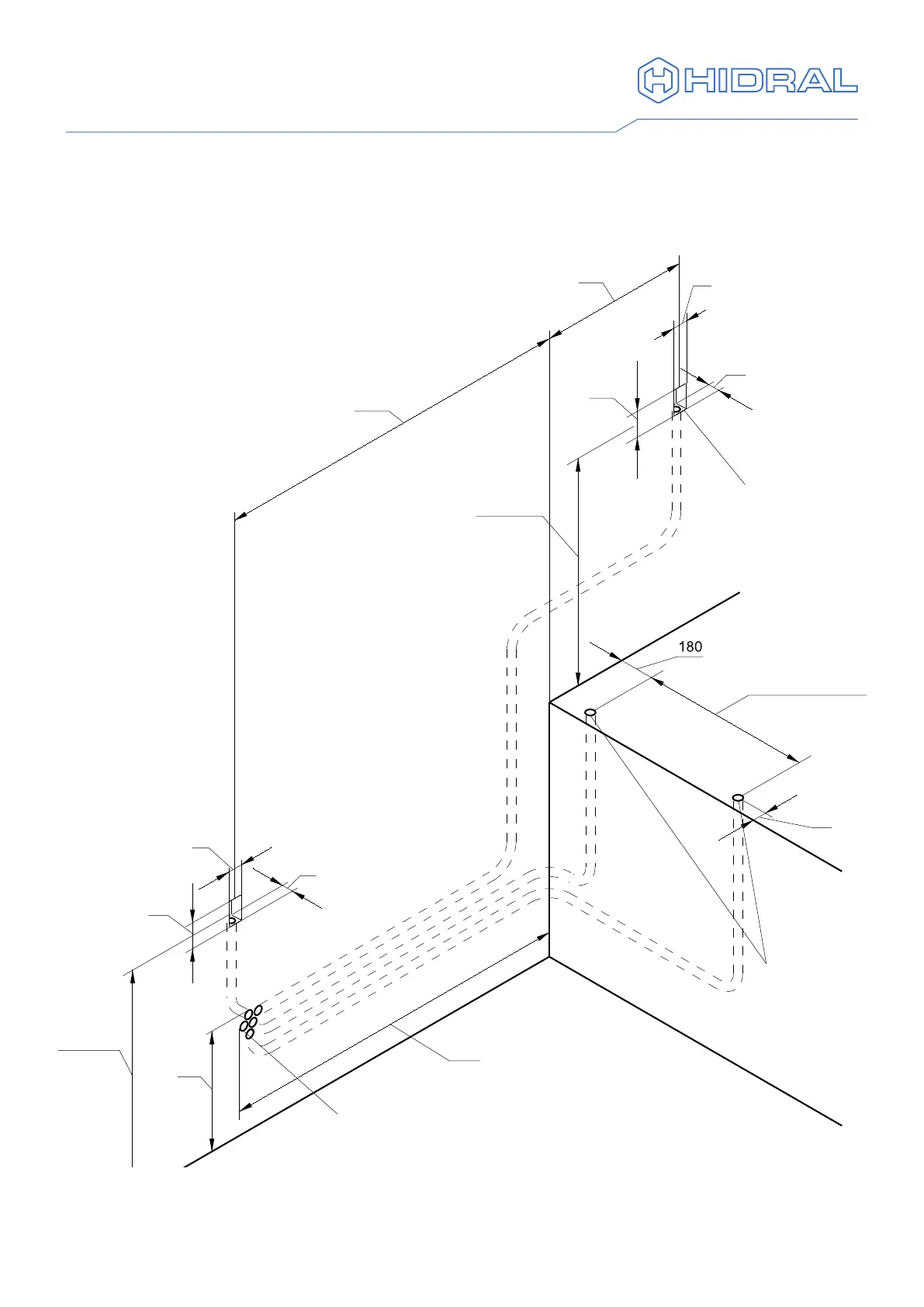 HIDRAL

180