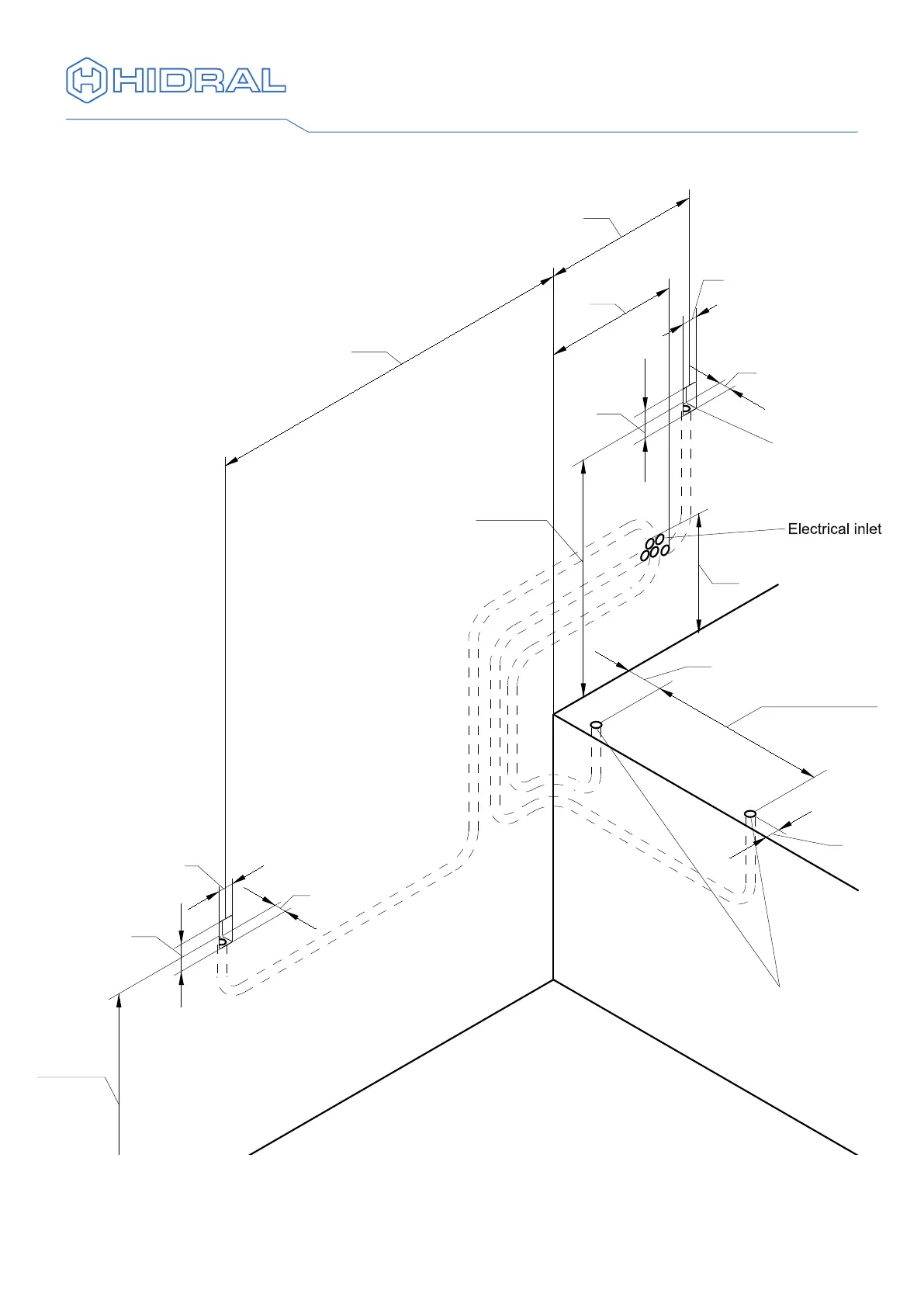 HIDRAL

Electrical inlet