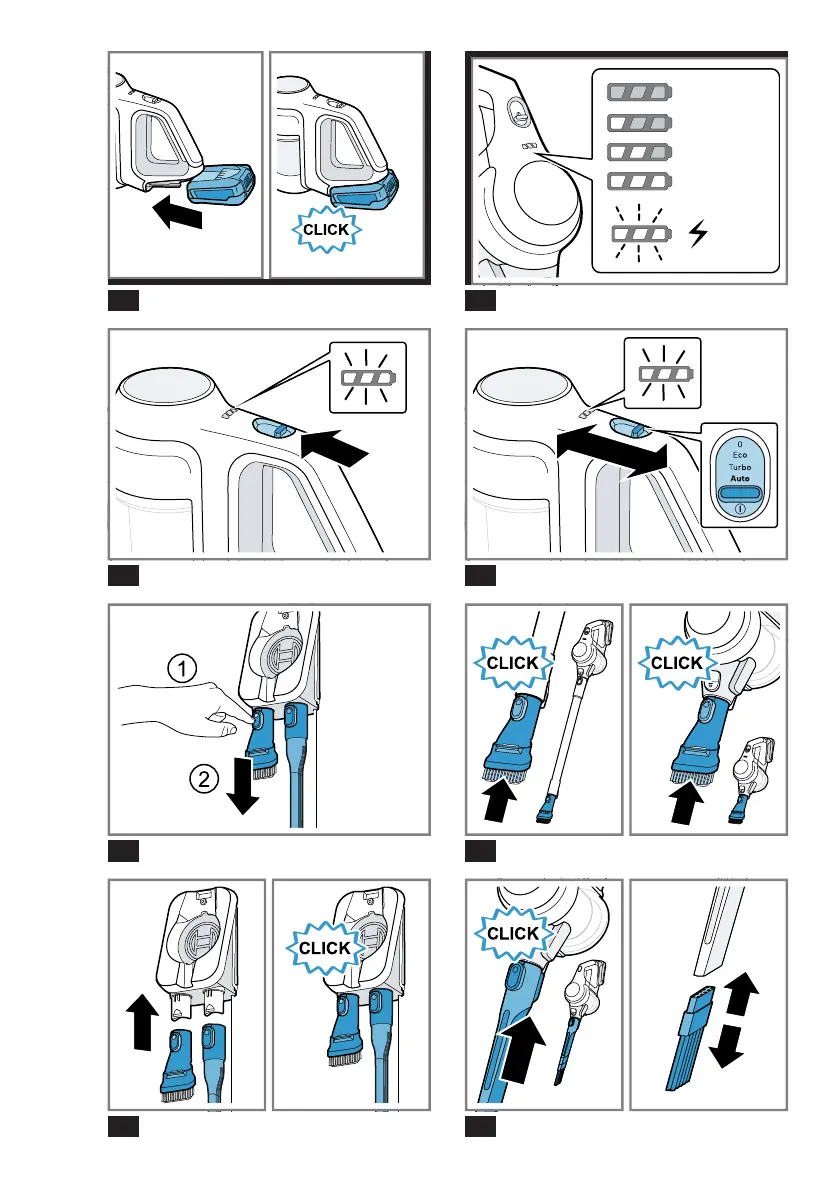 CLICK

0
Eco
Turbo
Auto

1
2

CLICK
CLICK

CLICK

CLICK