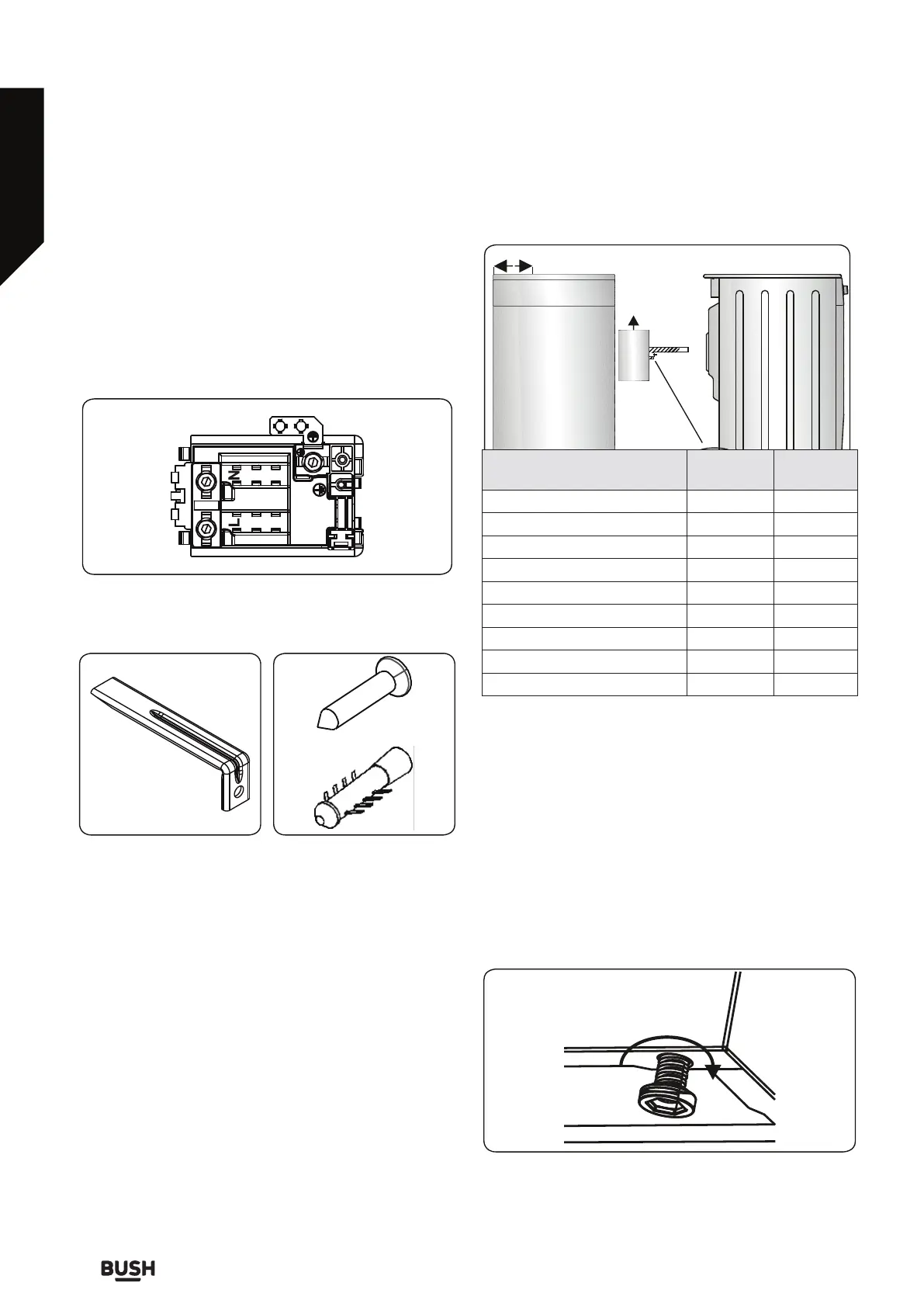 N

L

BUSH