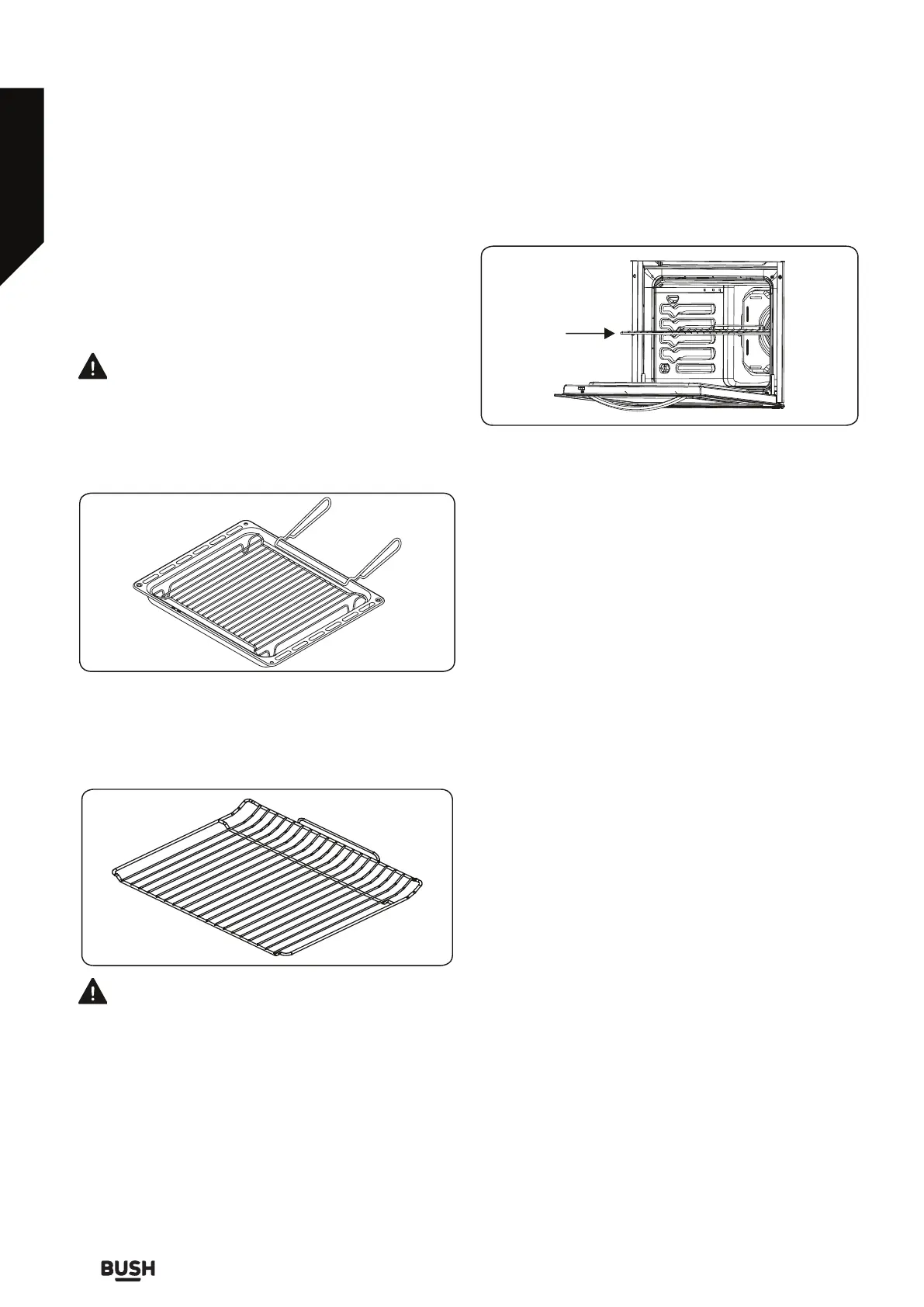 BUSH