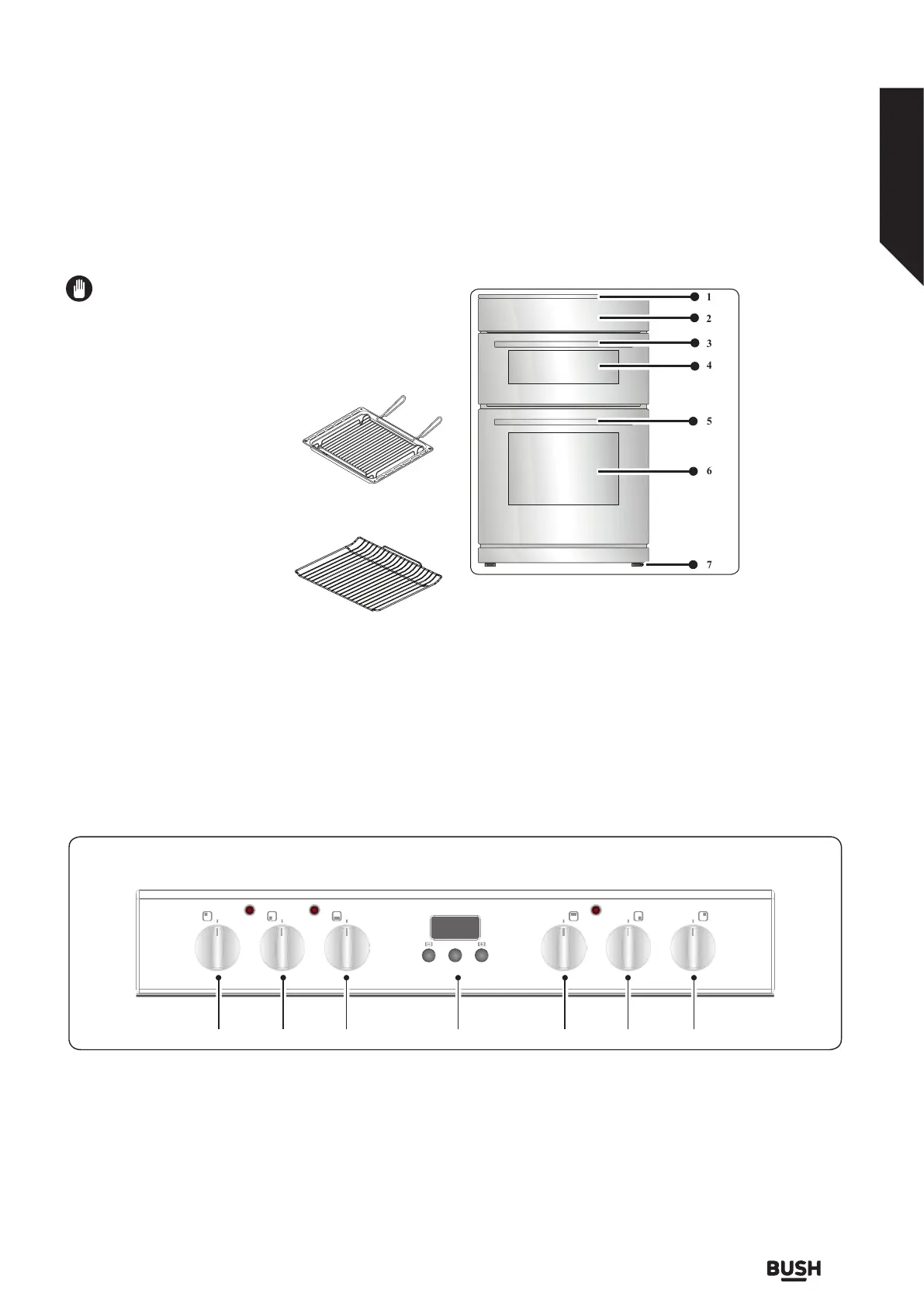 1
2
3
4
5
6
7

BUSH