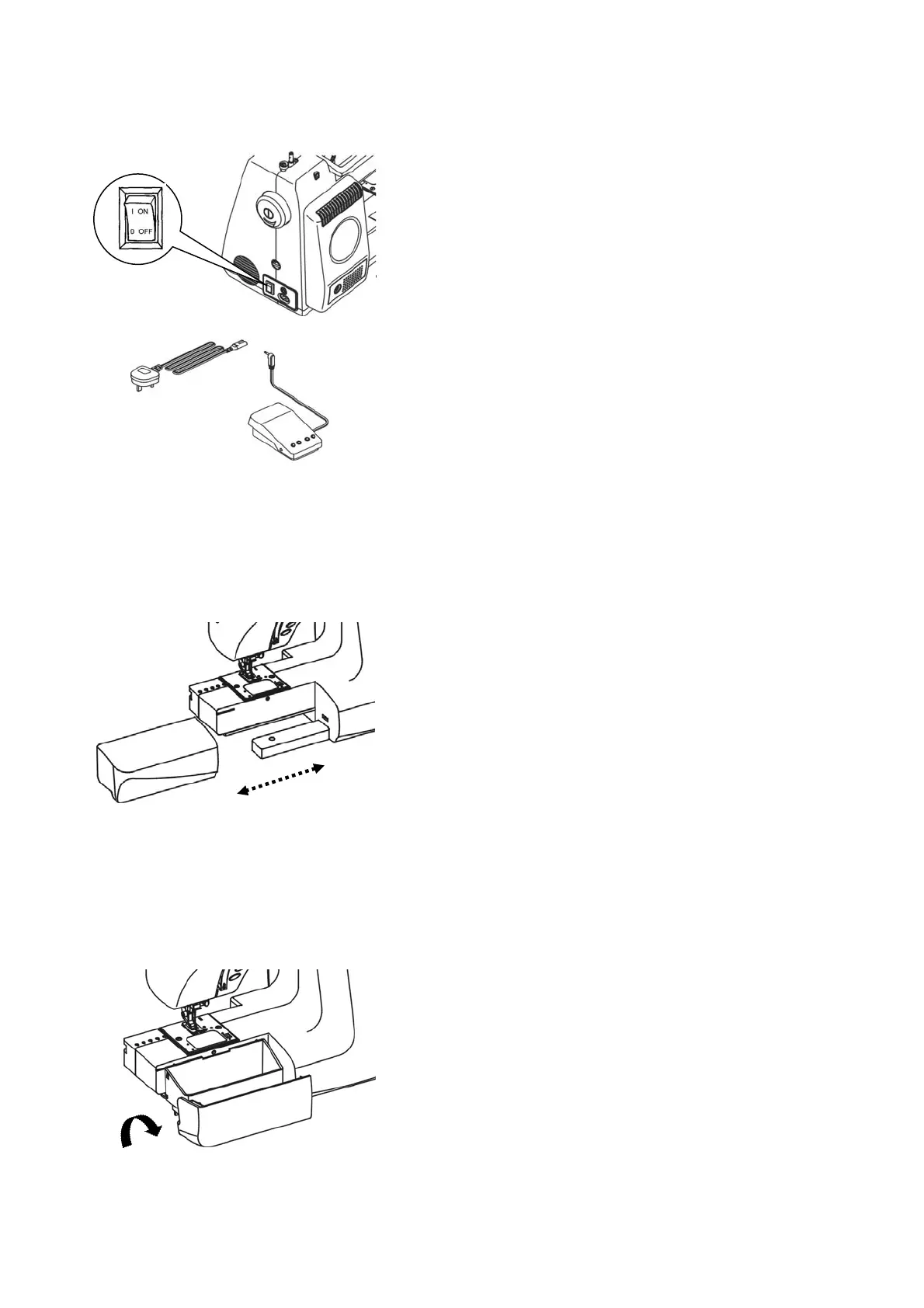 I ON
0 OFF