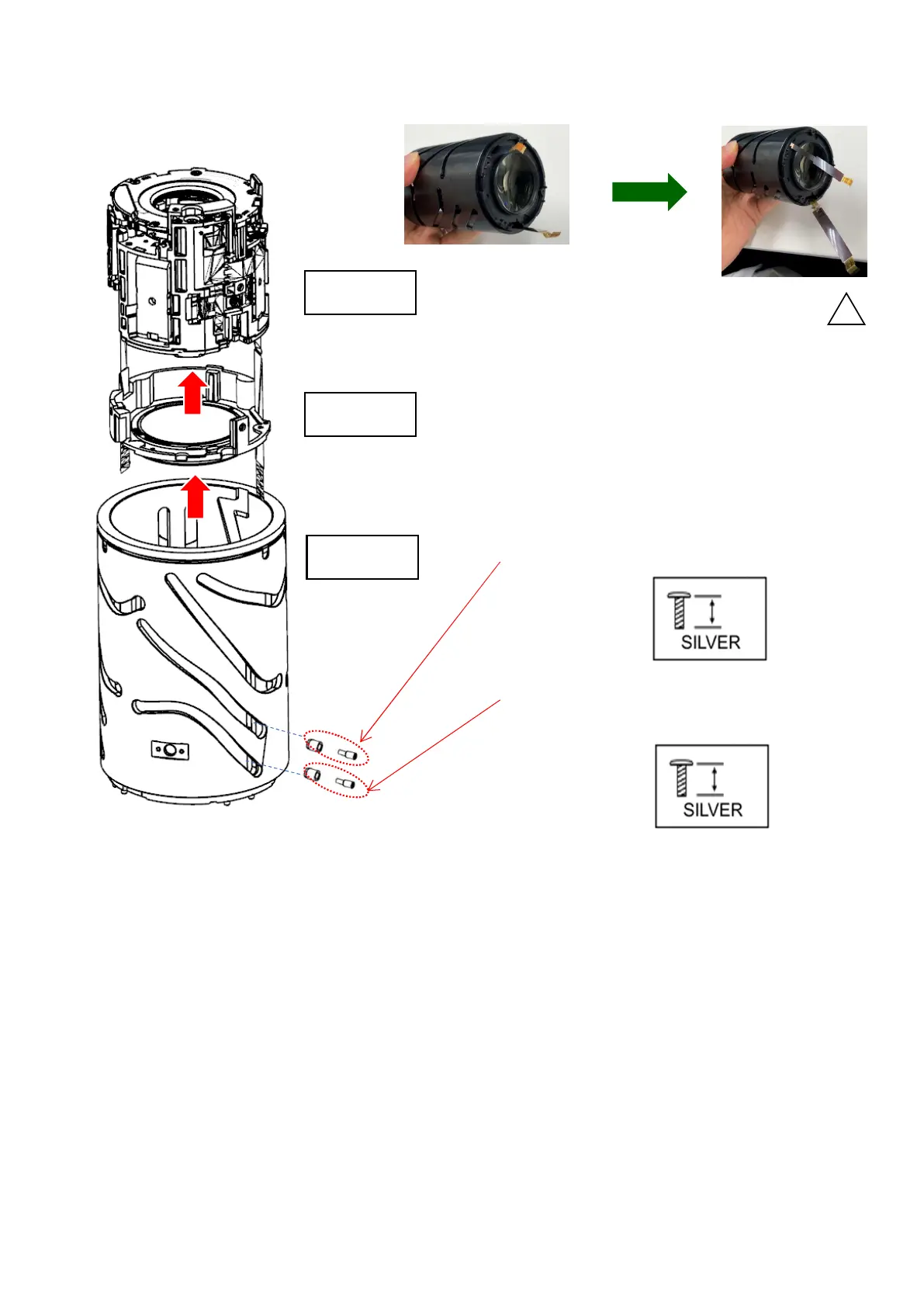 SILVER

SILVER