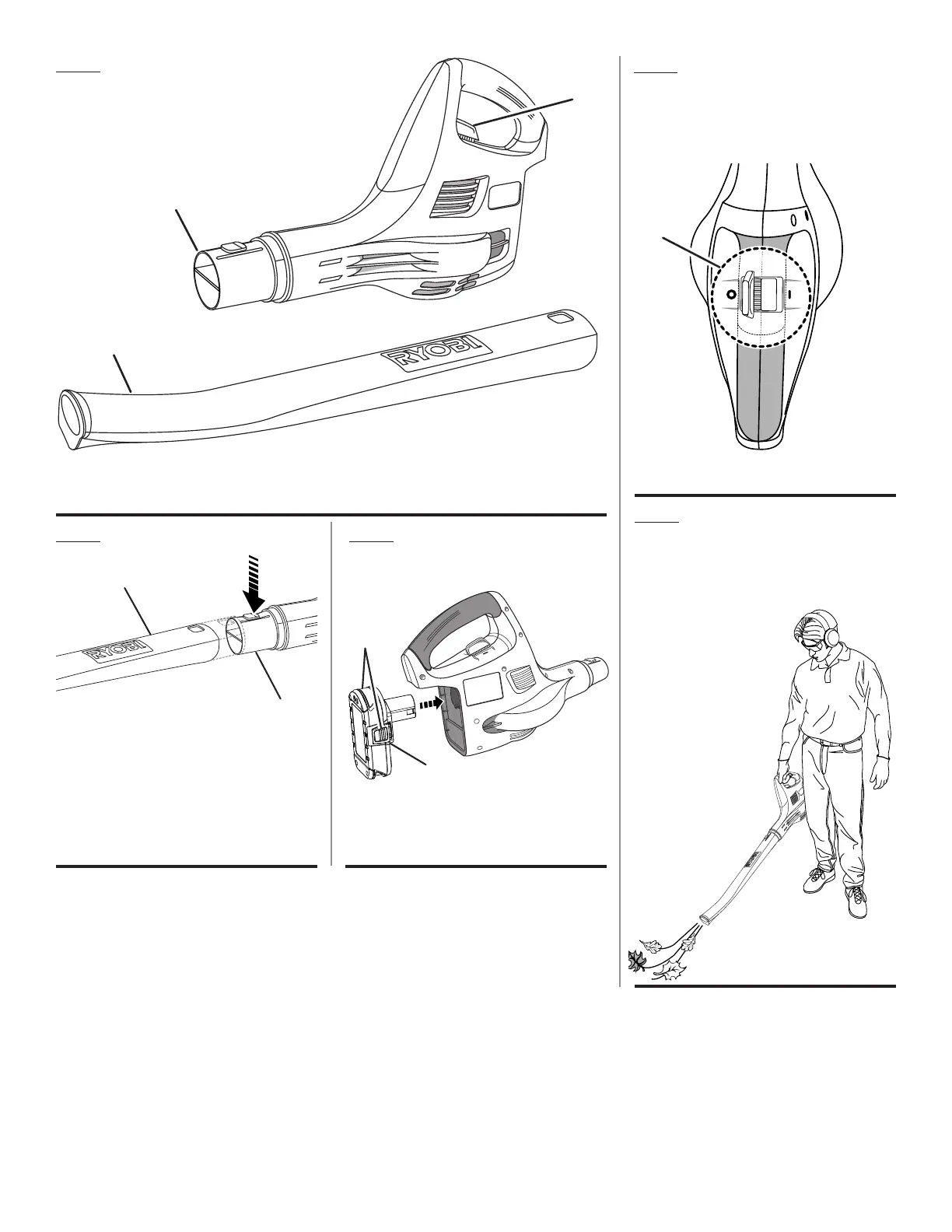 RYOBI

O I

RYOBI