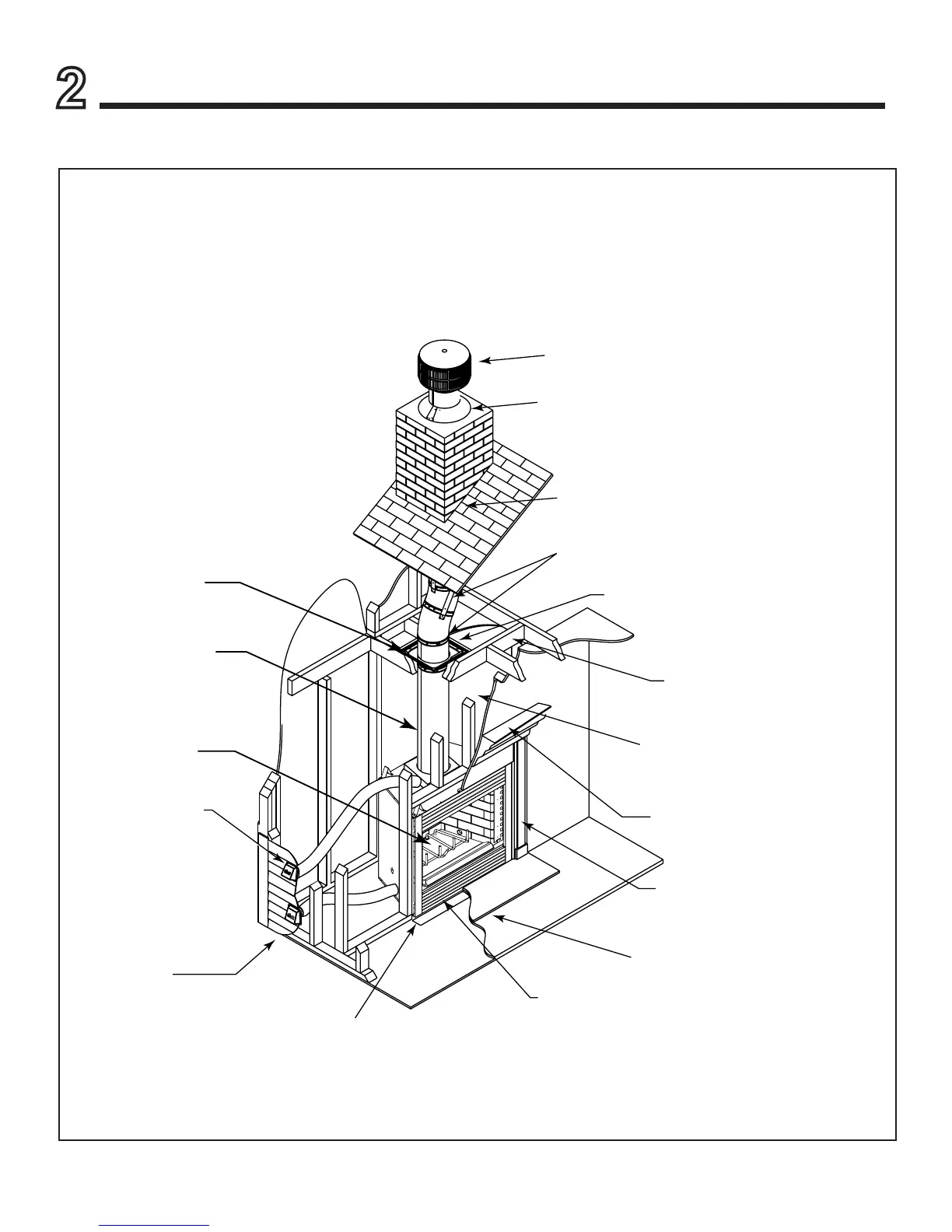 2