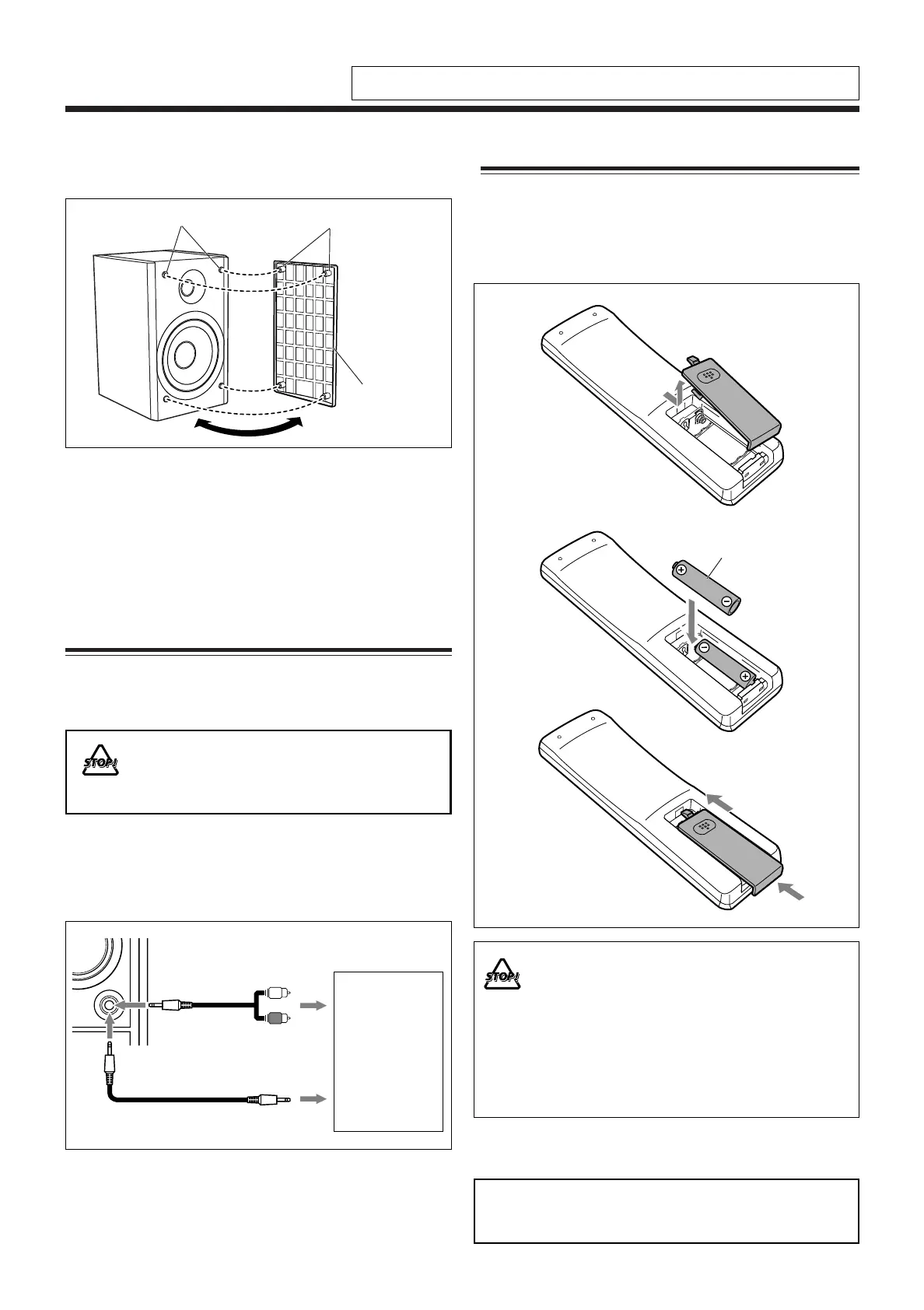 STOP!

STOP!