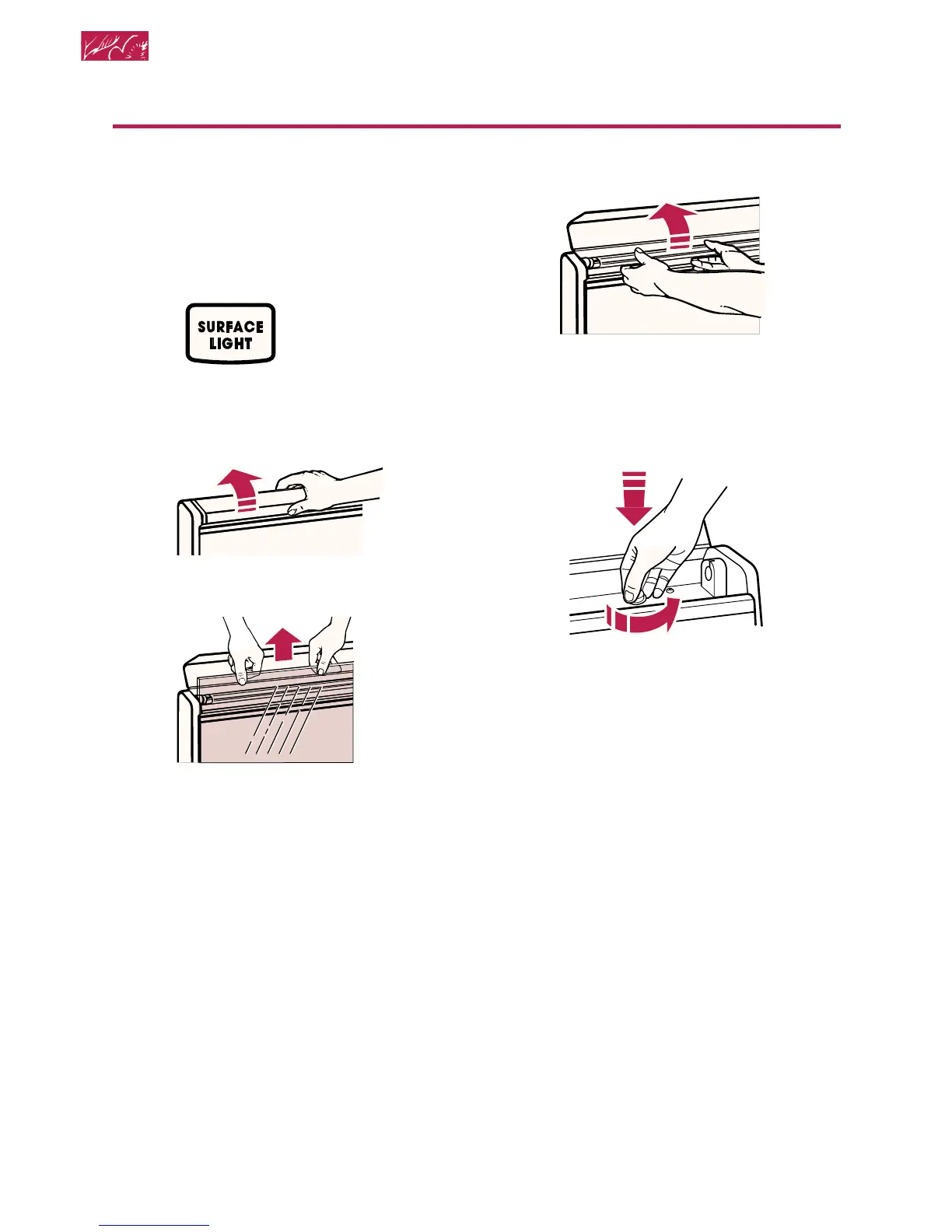 SURFACE LIGHT